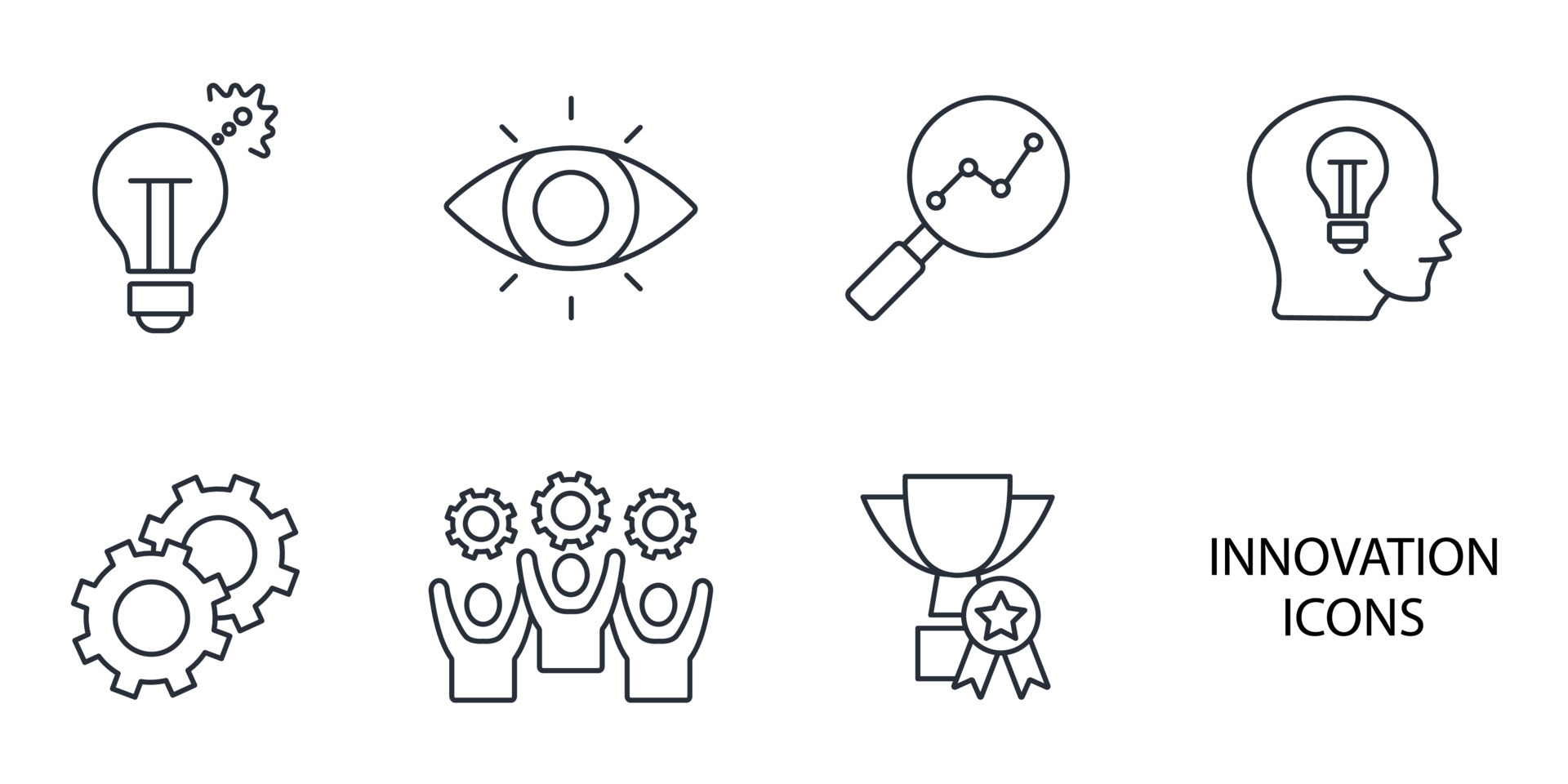 INNOVATION ICONS