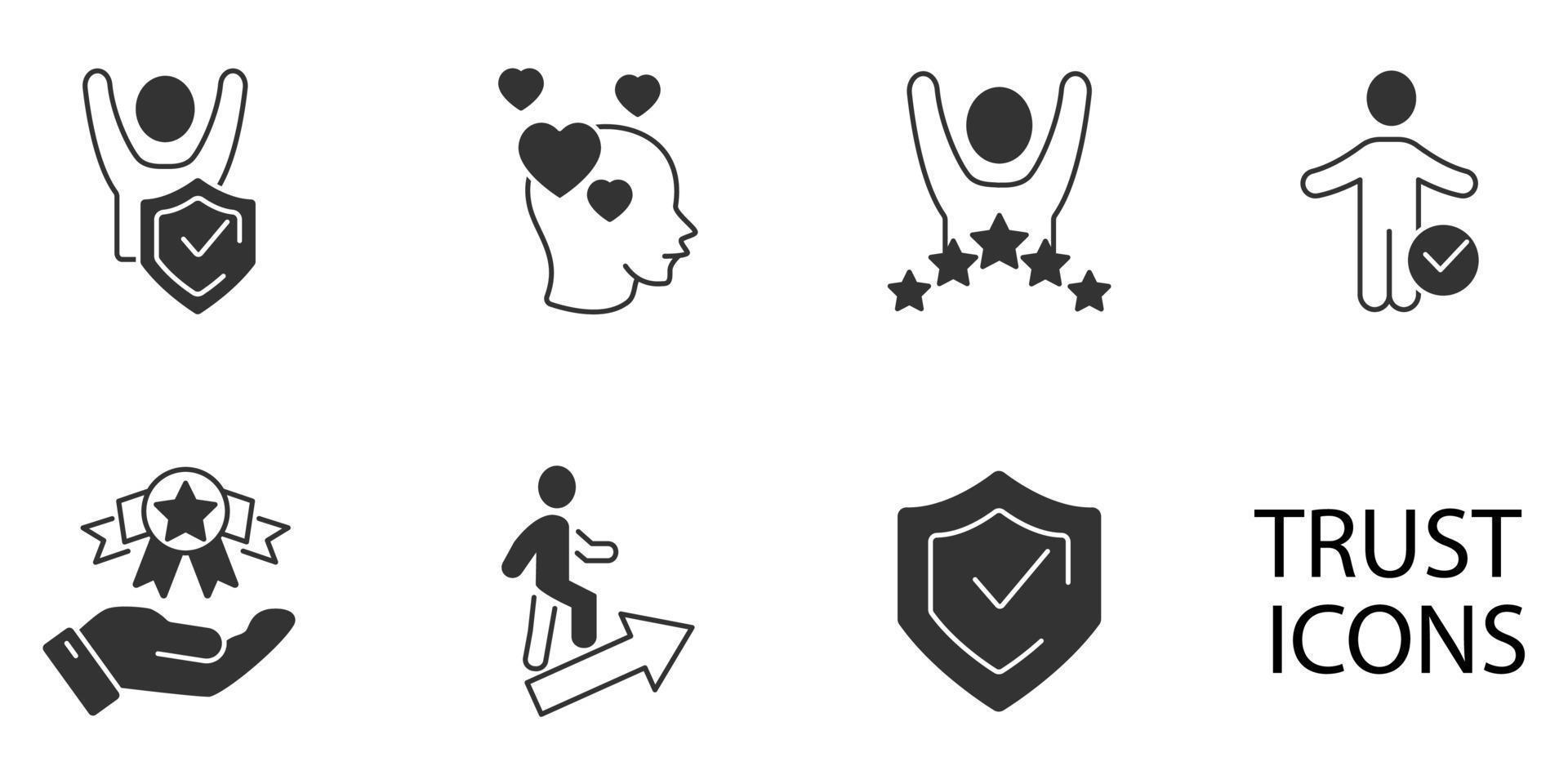 TRUST
ICONS