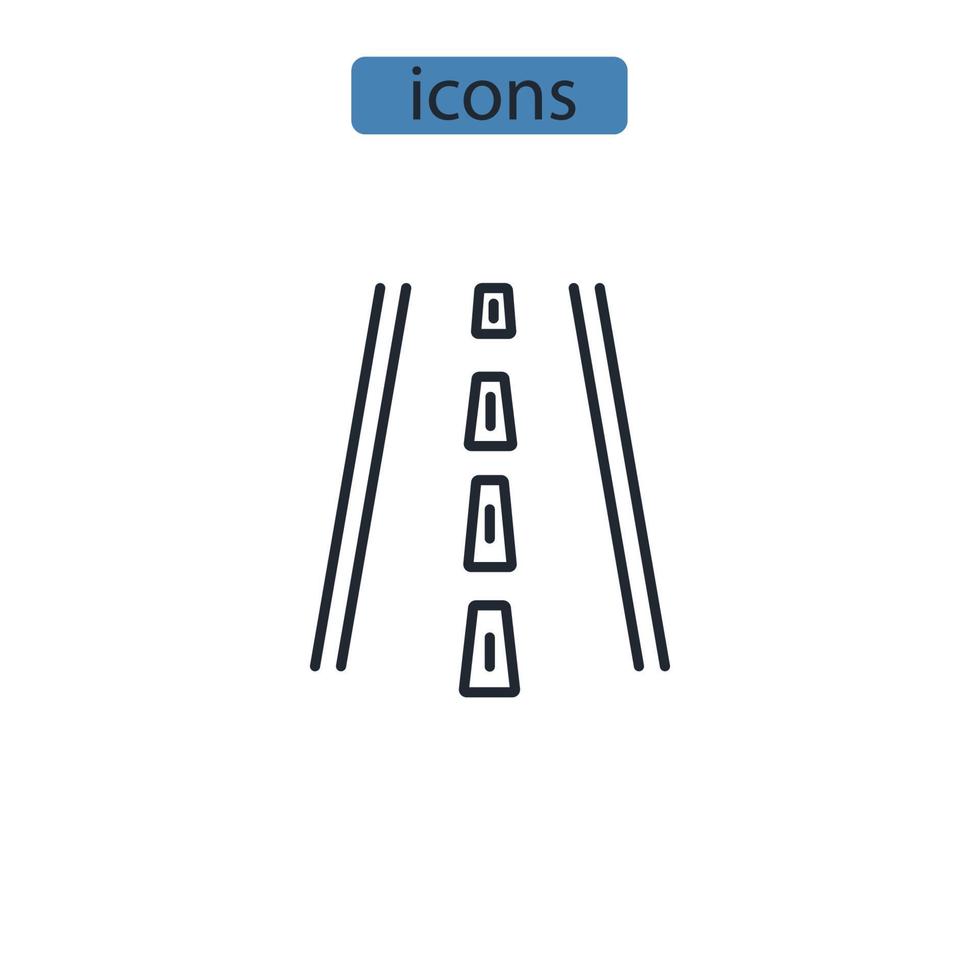 icons