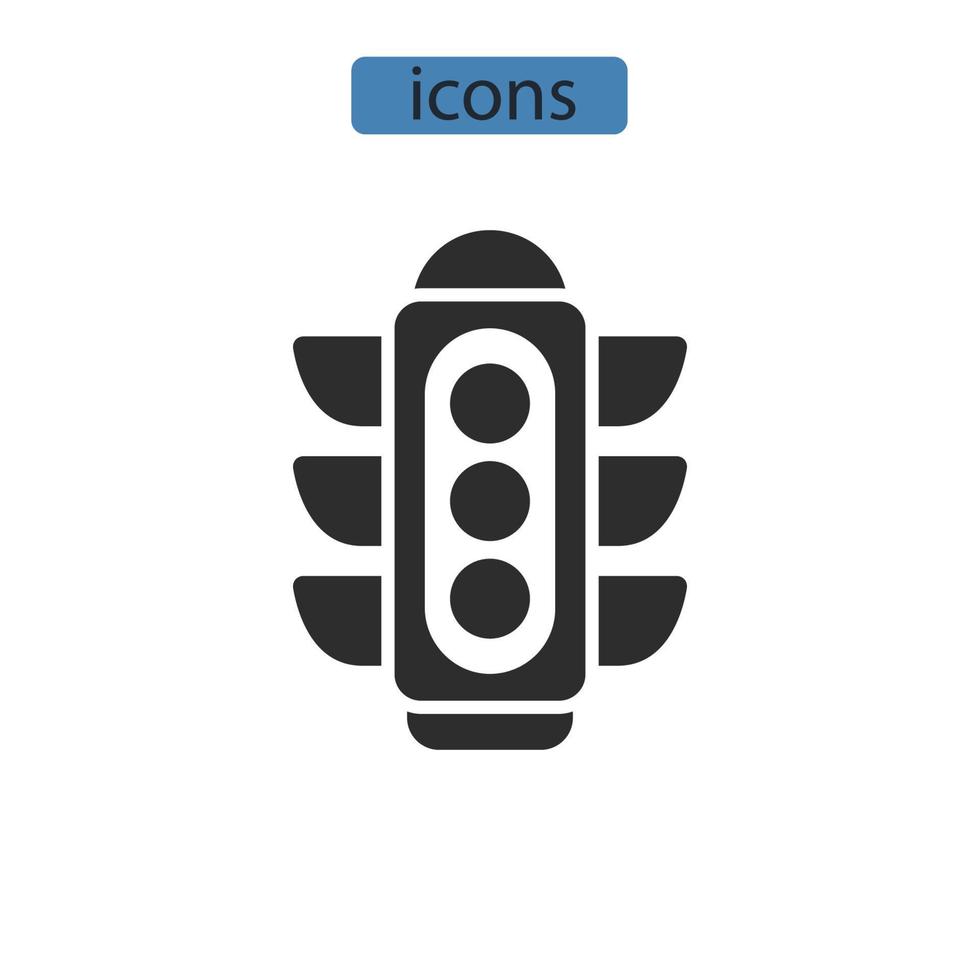 icons