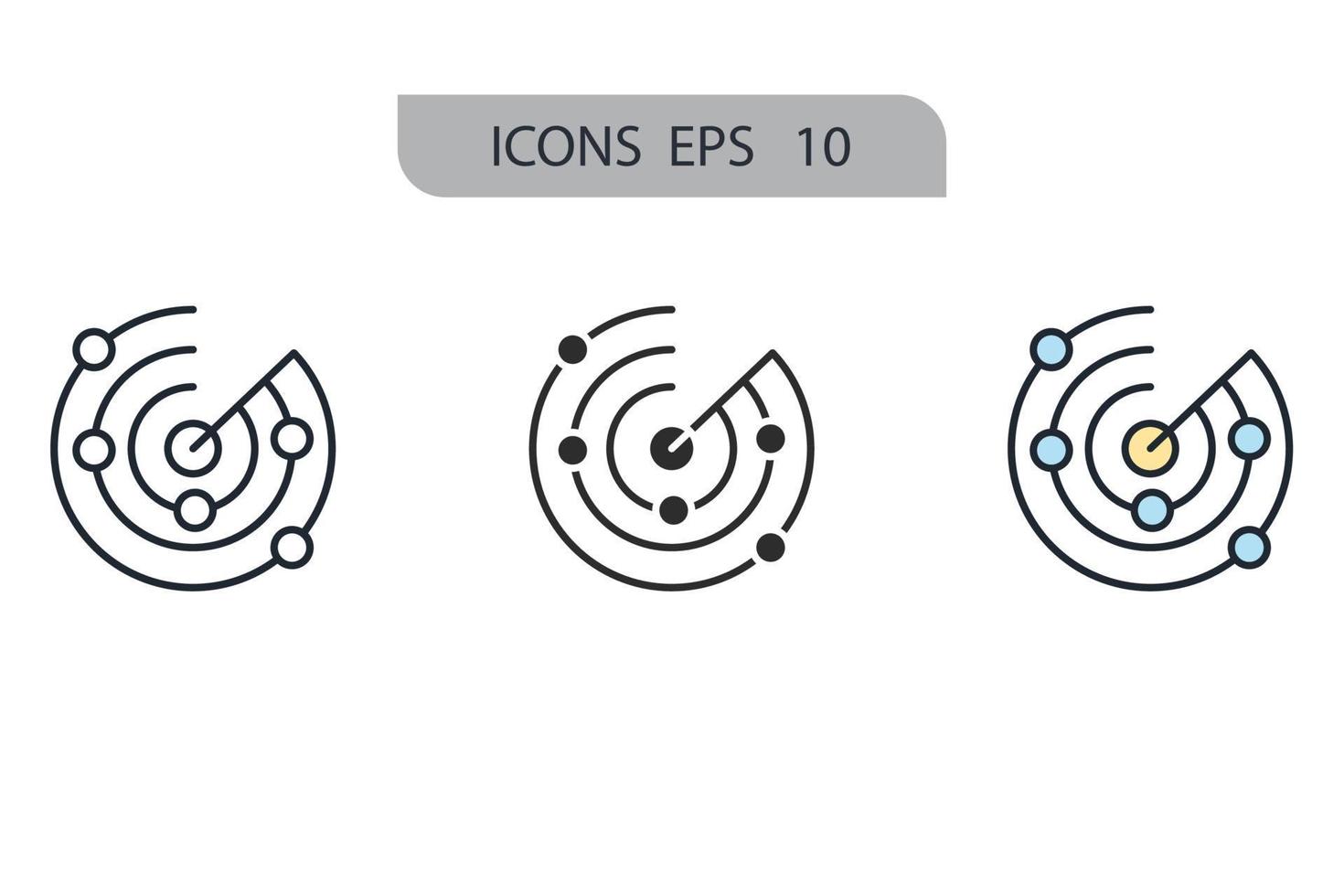 ICONS EPS 10