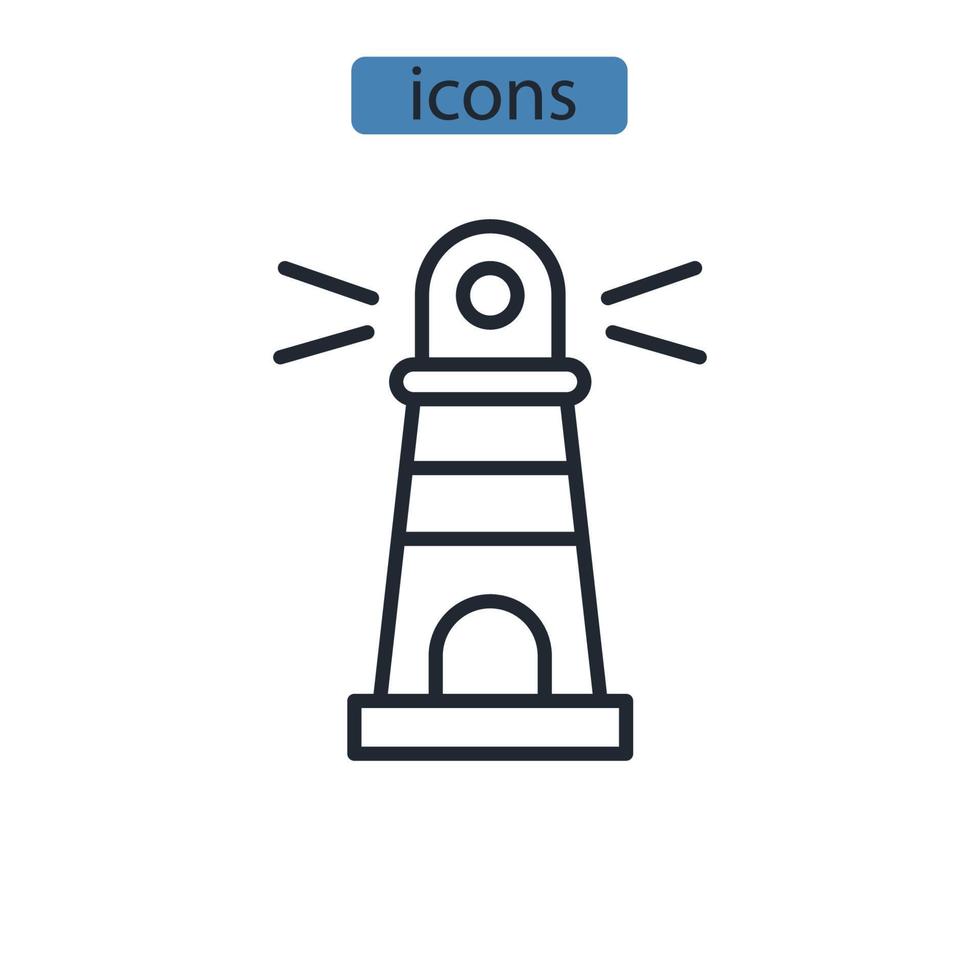 icons