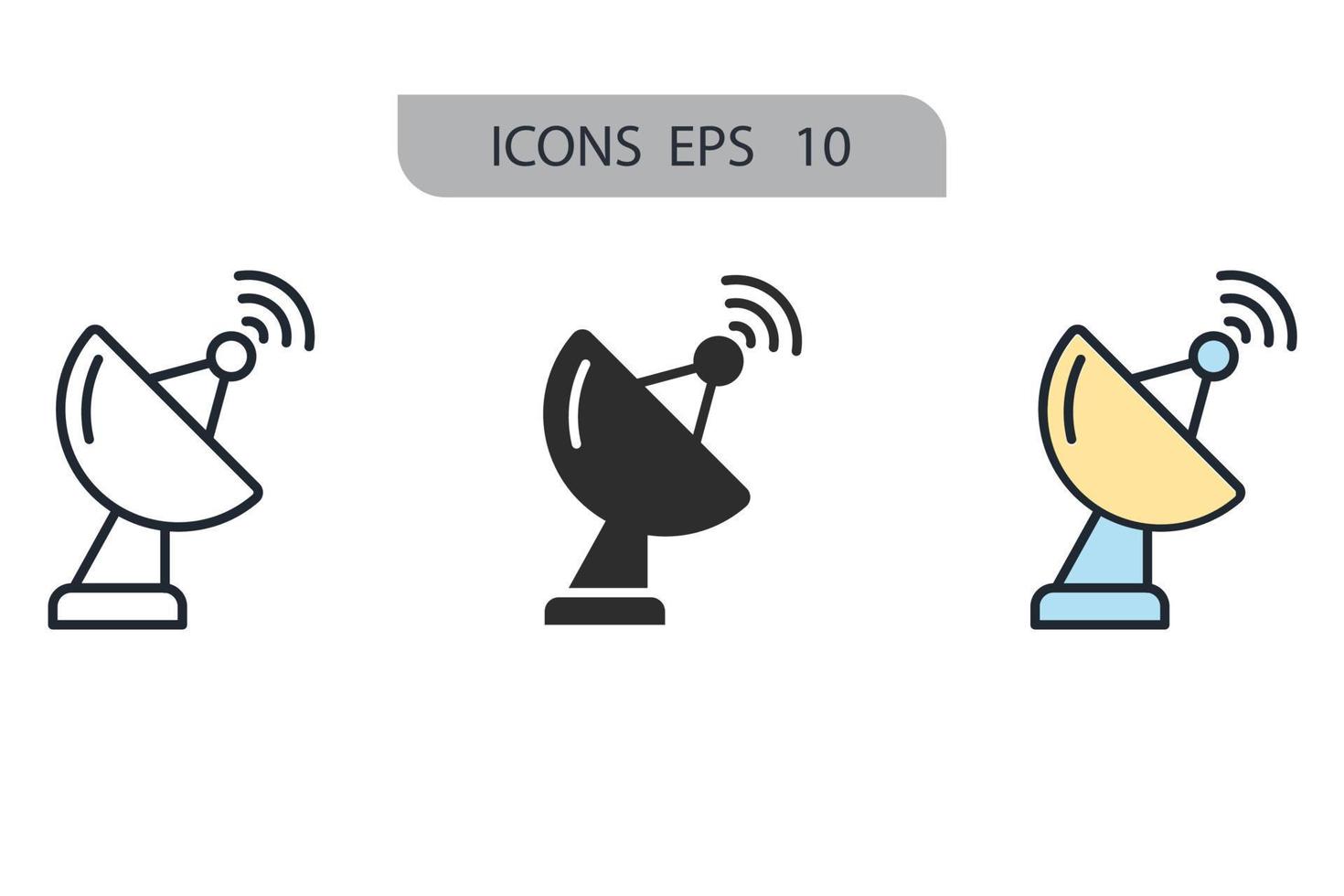 ICONS EPS 10