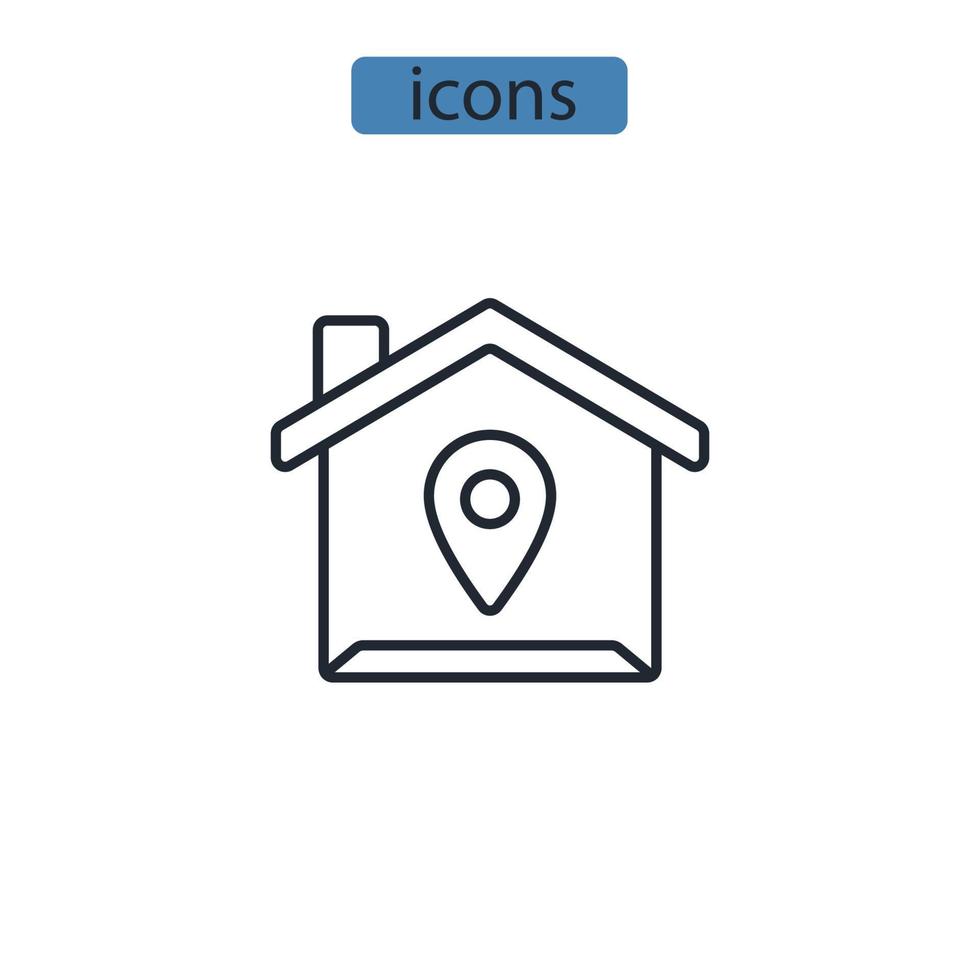 icons