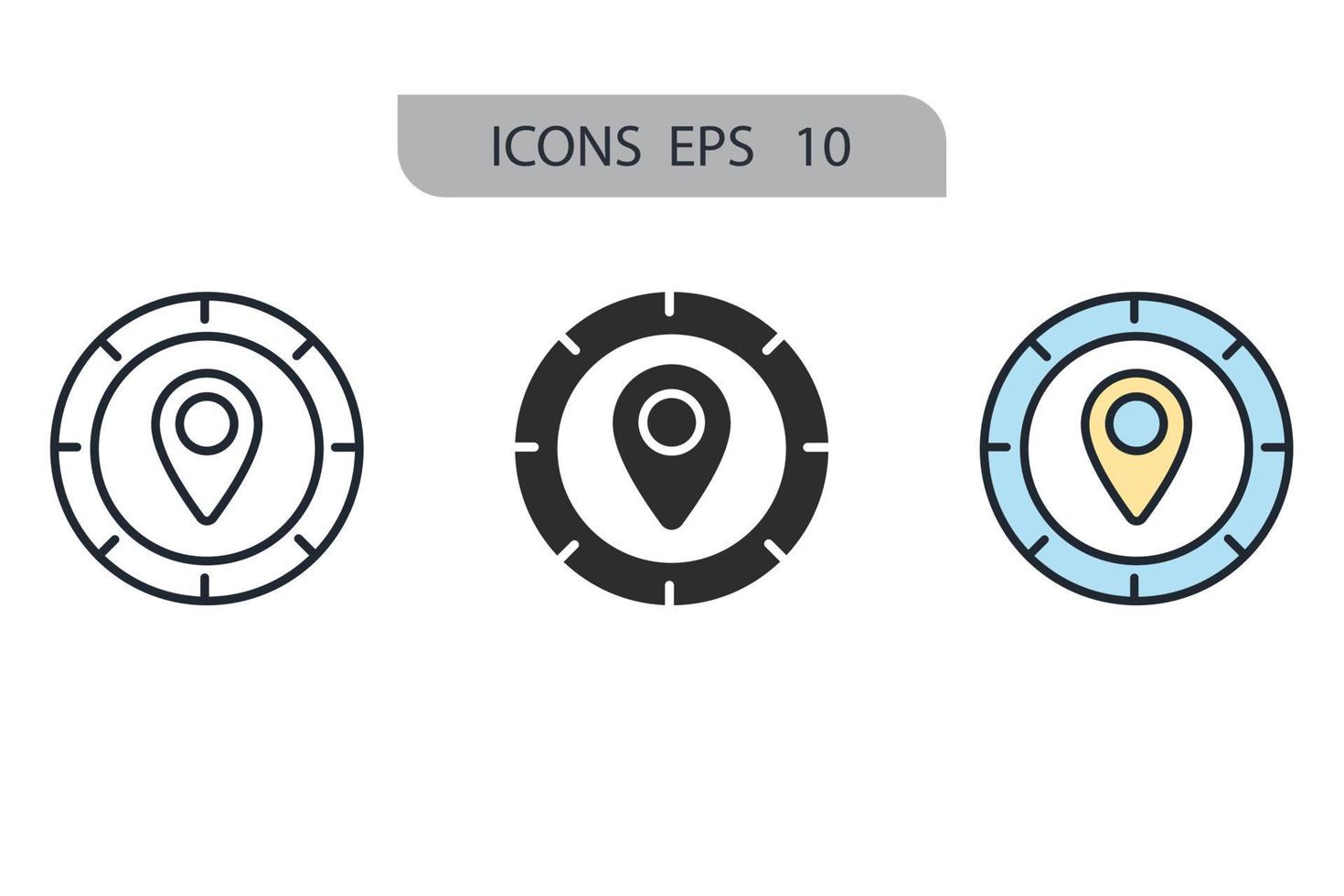 ICONS EPS 10