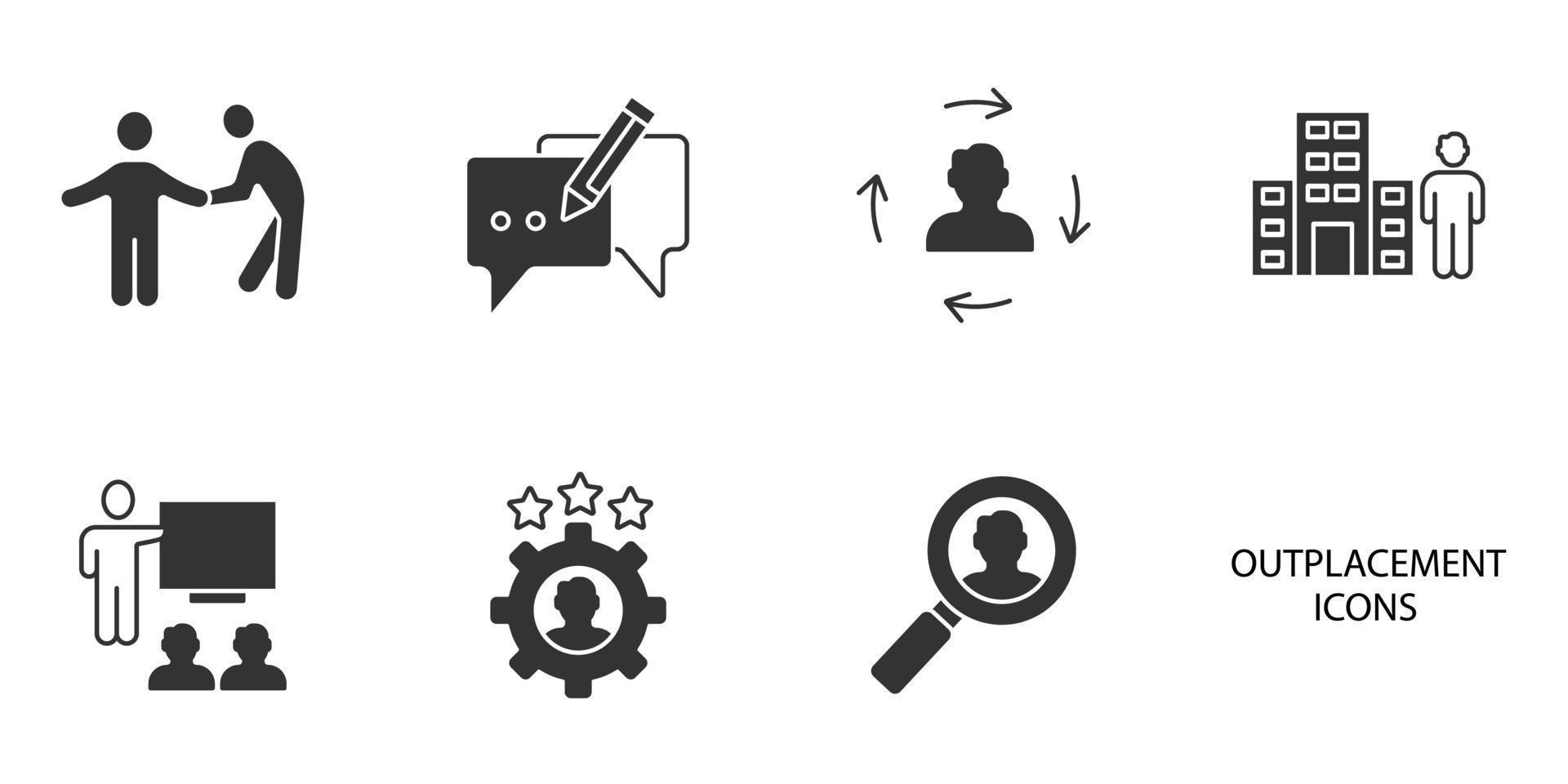 OUTPLACEMENT
ICONS