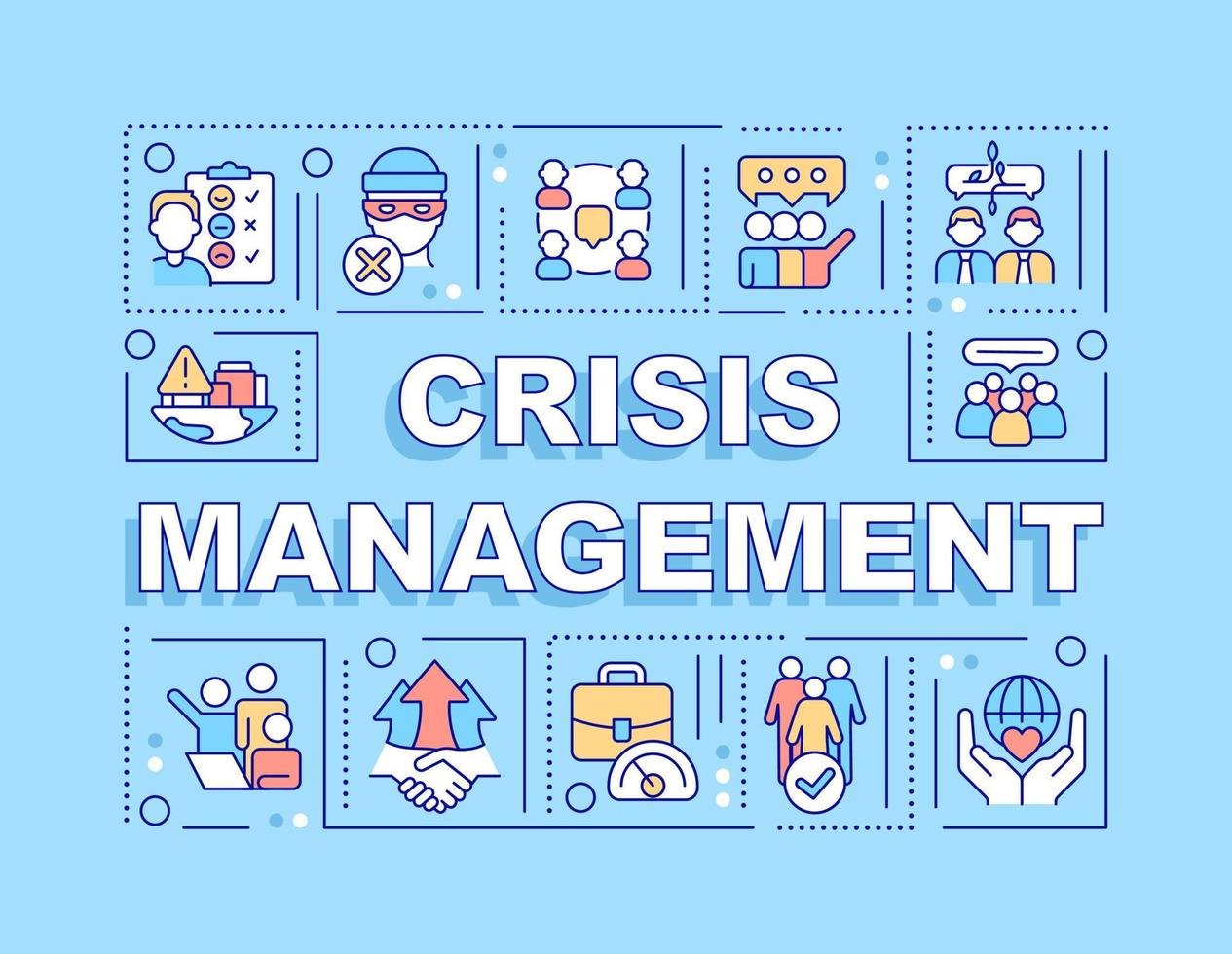 CRISIS
MANAGEMENT