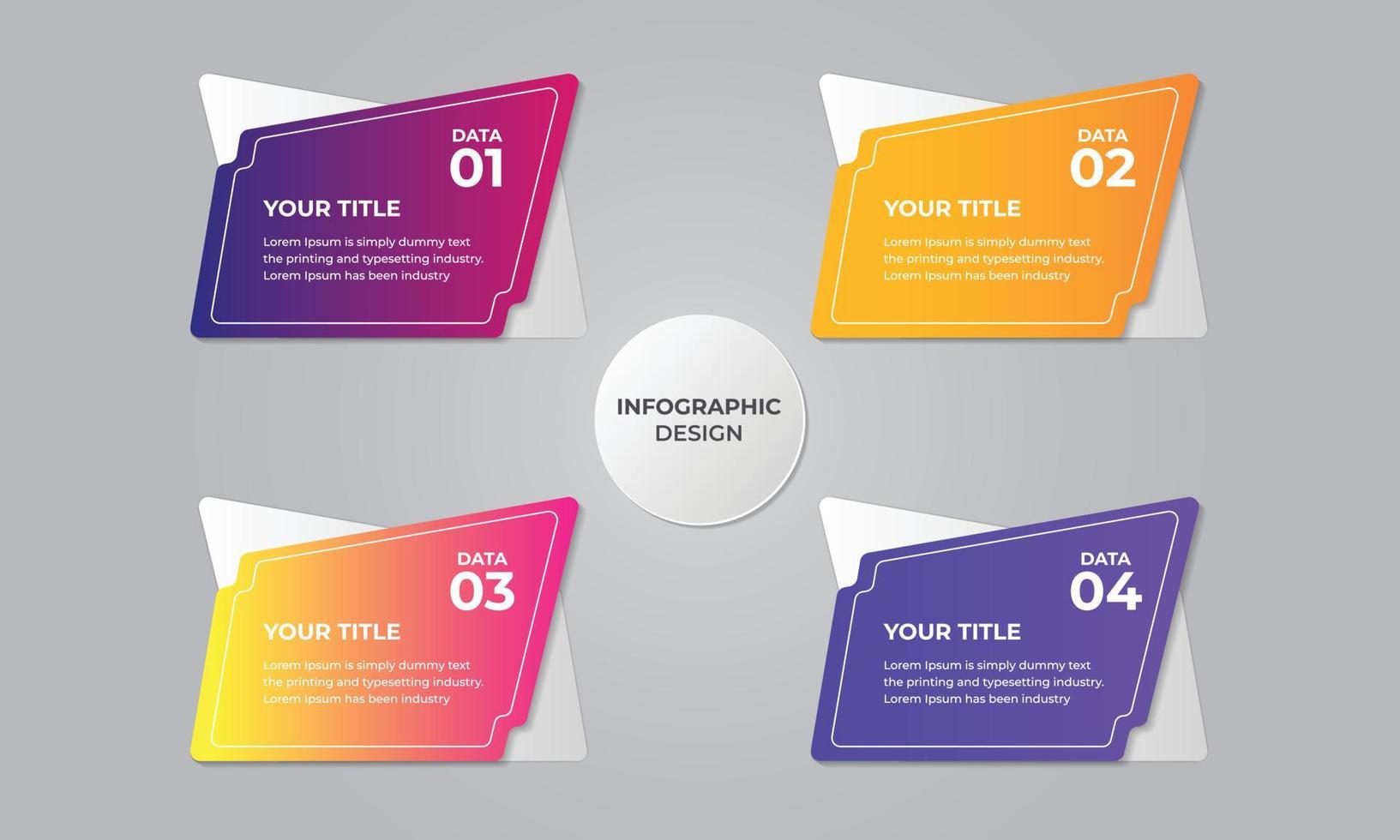 DATA
01
YOUR TITLE
Lorem Ipsum is simply dummy text the printing and typesetting industry. Lorem Ipsum has been industry

DATA
02
YOUR TITLE
Lorem Ipsum is simply dummy text the printing and typesetting industry. Lorem Ipsum has been industry

INFOGRAPHIC
DESIGN

DATA
03
YOUR TITLE
Lorem Ipsum is simply dummy text the printing and typesetting industry. Lorem Ipsum has been industry

DATA
04
YOUR TITLE
Lorem Ipsum is simply dummy text the printing and typesetting industry. Lorem Ipsum has been industry