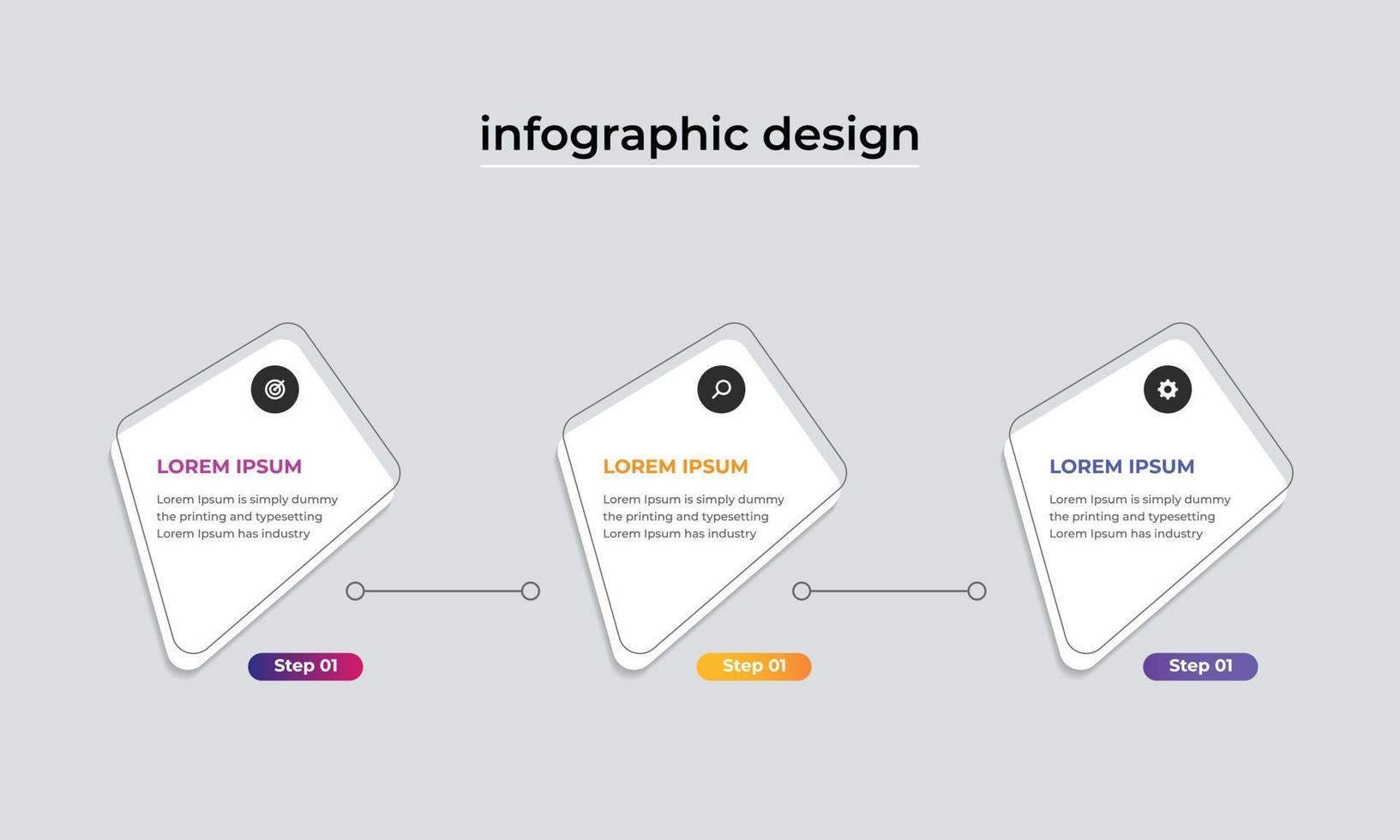 infographic design

LOREM IPSUM

Lorem Ipsum is simply dummy the printing and typesetting Lorem Ipsum has industry

Step 01

LOREM IPSUM

Lorem Ipsum is simply dummy the printing and typesetting Lorem Ipsum has industry

Step 01

LOREM IPSUM

Lorem Ipsum is simply dummy the printing and typesetting Lorem Ipsum has industry

Step 01