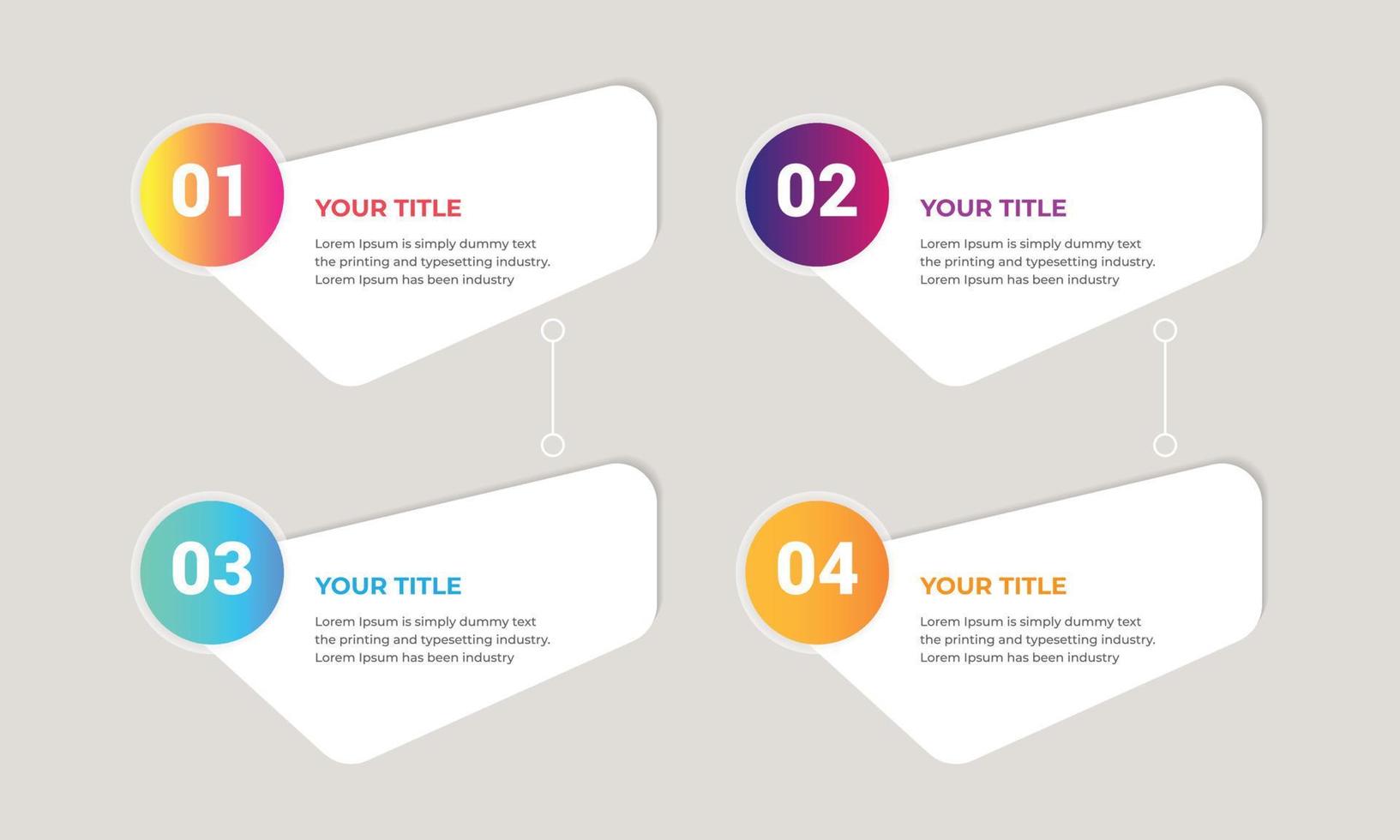 01

YOUR TITLE

Lorem Ipsum is simply dummy text the printing and typesetting industry. Lorem Ipsum has been industry

02

YOUR TITLE

Lorem Ipsum is simply dummy text the printing and typesetting industry. Lorem Ipsum has been industry

03

YOUR TITLE

Lorem Ipsum is simply dummy text the printing and typesetting industry. Lorem Ipsum has been industry

04

YOUR TITLE

Lorem Ipsum is simply dummy text the printing and typesetting industry. Lorem Ipsum has been industry