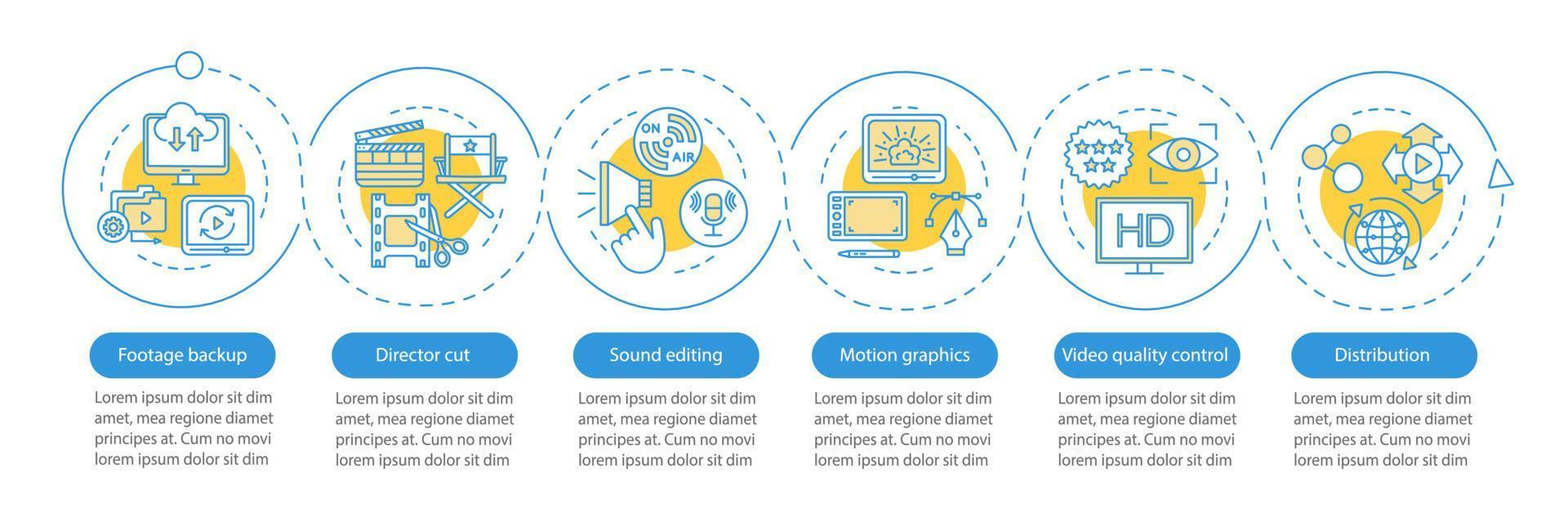 ON AIR

HD

Footage backup

Lorem ipsum dolor sit dim amet, mea regione diamet principes at. Cum no movi lorem ipsum dolor sit dim

Director cut

Lorem ipsum dolor sit dim amet, mea regione diamet principes at. Cum no movi lorem ipsum dolor sit dim

Sound editing

Lorem ipsum dolor sit dim amet, mea regione diamet principes at. Cum no movi lorem ipsum dolor sit dim

Motion graphics

Lorem ipsum dolor sit dim amet, mea regione diamet principes at. Cum no movi lorem ipsum dolor sit dim

Video quality control

Lorem ipsum dolor sit dim amet, mea regione diamet principes at. Cum no movi lorem ipsum dolor sit dim

Distribution

Lorem ipsum dolor sit dim amet, mea regione diamet principes at. Cum no movi lorem ipsum dolor sit dim