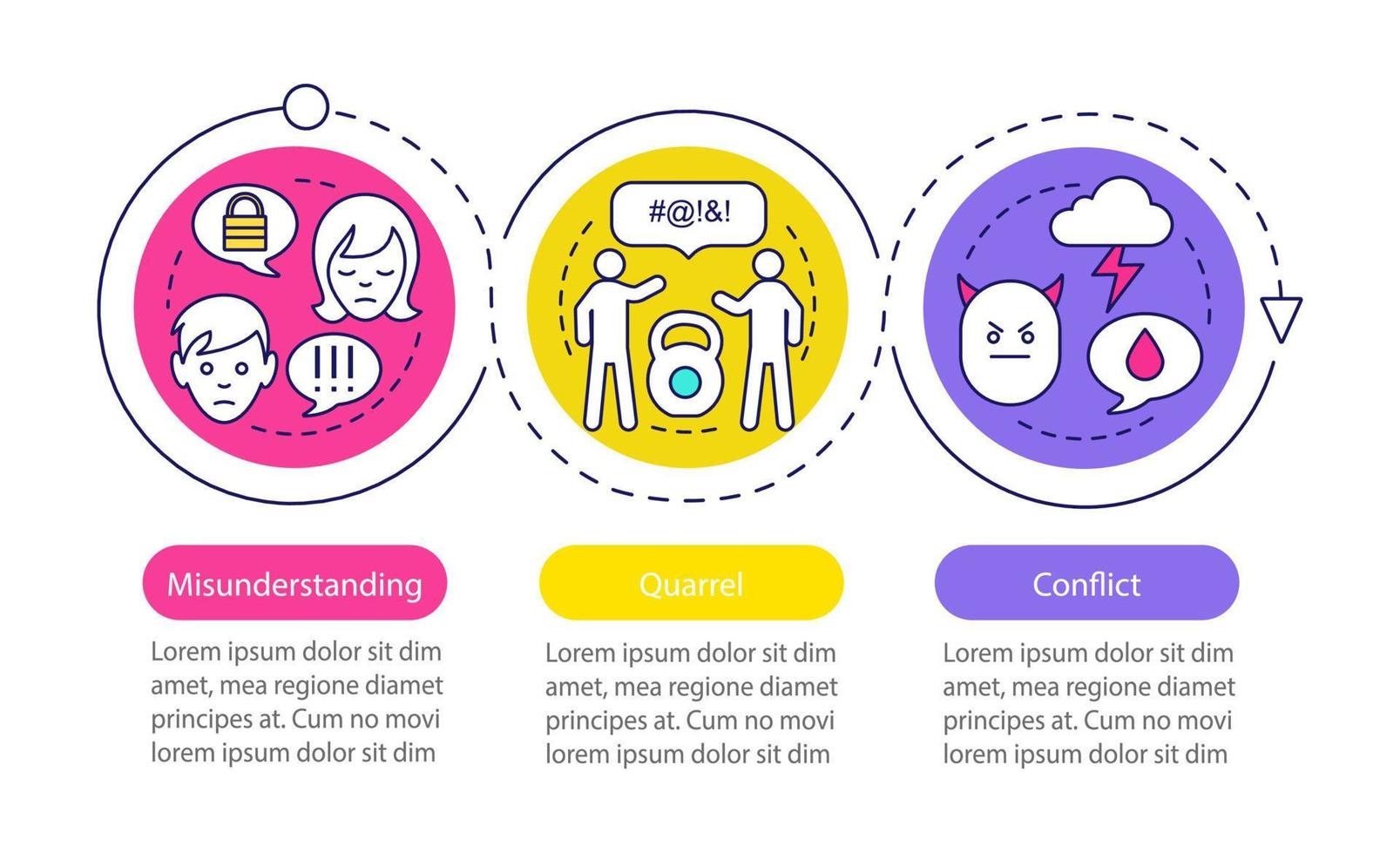 !!!

#@!&!

Misunderstanding

Lorem ipsum dolor sit dim amet, mea regione diamet principes at. Cum no movi lorem ipsum dolor sit dim

Quarrel

Lorem ipsum dolor sit dim amet, mea regione diamet principes at. Cum no movi lorem ipsum dolor sit dim

Conflict

Lorem ipsum dolor sit dim amet, mea regione diamet principes at. Cum no movi lorem ipsum dolor sit dim