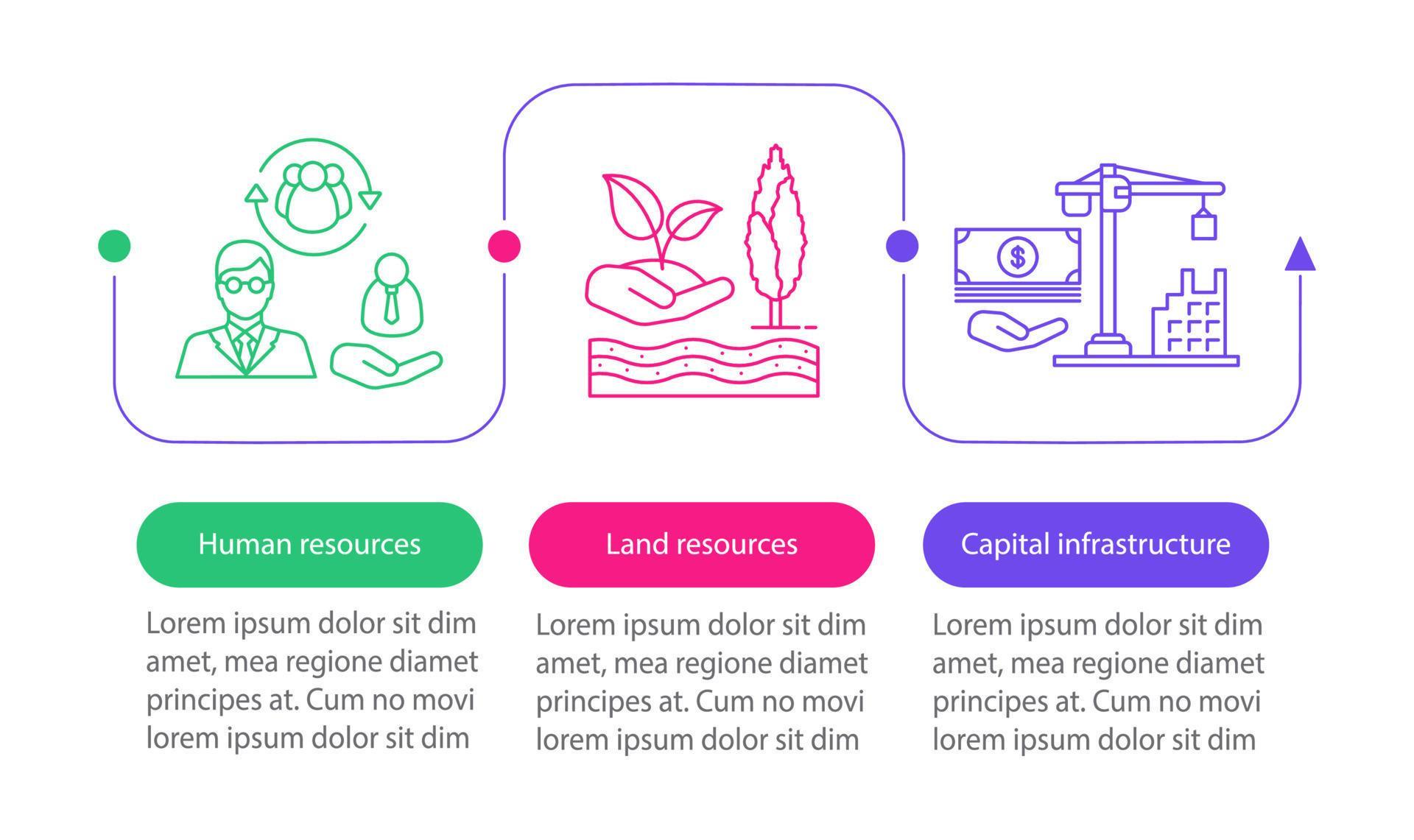 $

Human resources

Lorem ipsum dolor sit dim amet, mea regione diamet principes at. Cum no movi lorem ipsum dolor sit dim

Land resources

Lorem ipsum dolor sit dim amet, mea regione diamet principes at. Cum no movi lorem ipsum dolor sit dim

Capital infrastructure

Lorem ipsum dolor sit dim amet, mea regione diamet principes at. Cum no movi lorem ipsum dolor sit dim