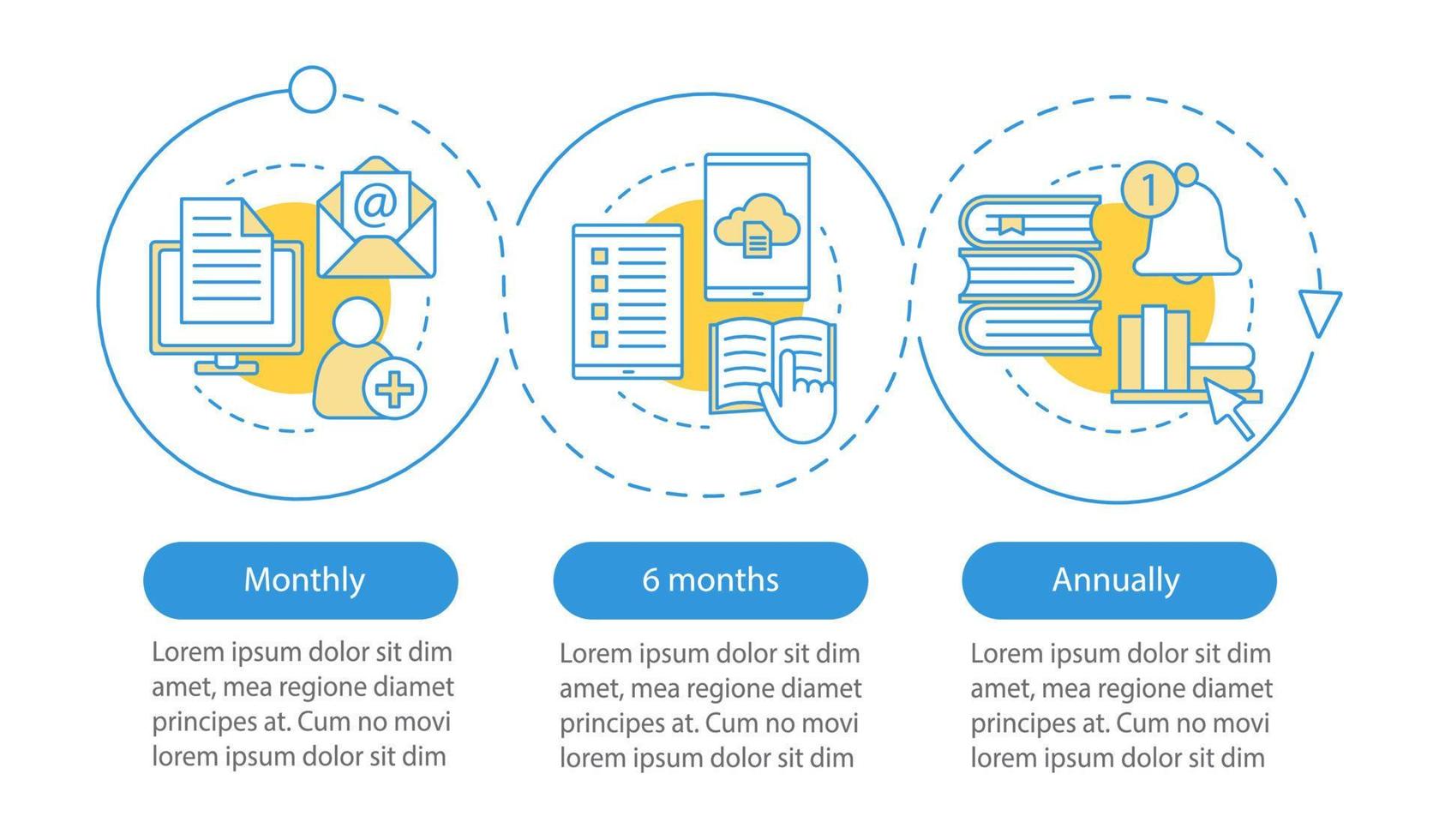 @

1

Monthly

Lorem ipsum dolor sit dim amet, mea regione diamet principes at. Cum no movi lorem ipsum dolor sit dim

6 months

Lorem ipsum dolor sit dim amet, mea regione diamet principes at. Cum no movi lorem ipsum dolor sit dim

Annually

Lorem ipsum dolor sit dim amet, mea regione diamet principes at. Cum no movi lorem ipsum dolor sit dim