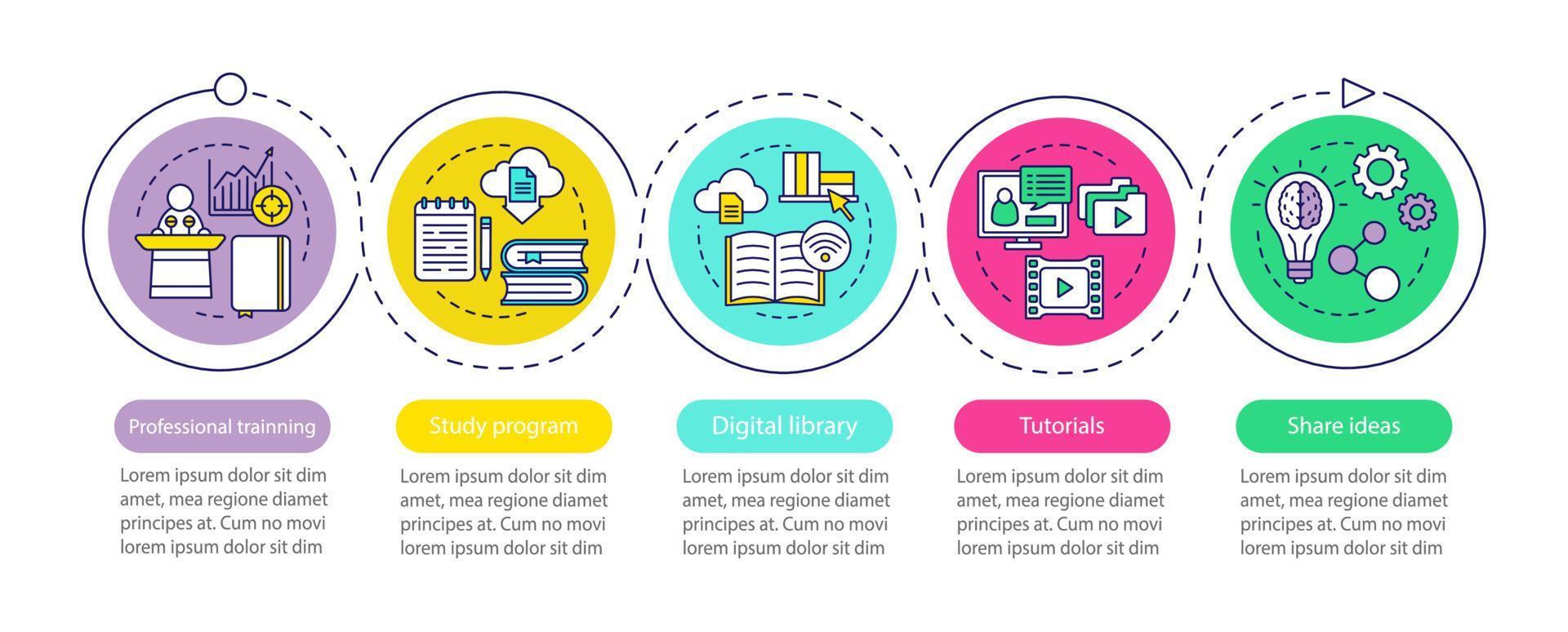 Professional trainning

Lorem ipsum dolor sit dim amet, mea regione diamet principes at. Cum no movi lorem ipsum dolor sit dim

Study program

Lorem ipsum dolor sit dim amet, mea regione diamet principes at. Cum no movi lorem ipsum dolor sit dim

Digital library

Lorem ipsum dolor sit dim amet, mea regione diamet principes at. Cum no movi lorem ipsum dolor sit dim

Tutorials

Lorem ipsum dolor sit dim amet, mea regione diamet principes at. Cum no movi lorem ipsum dolor sit dim

Share ideas

Lorem ipsum dolor sit dim amet, mea regione diamet principes at. Cum no movi lorem ipsum dolor sit dim