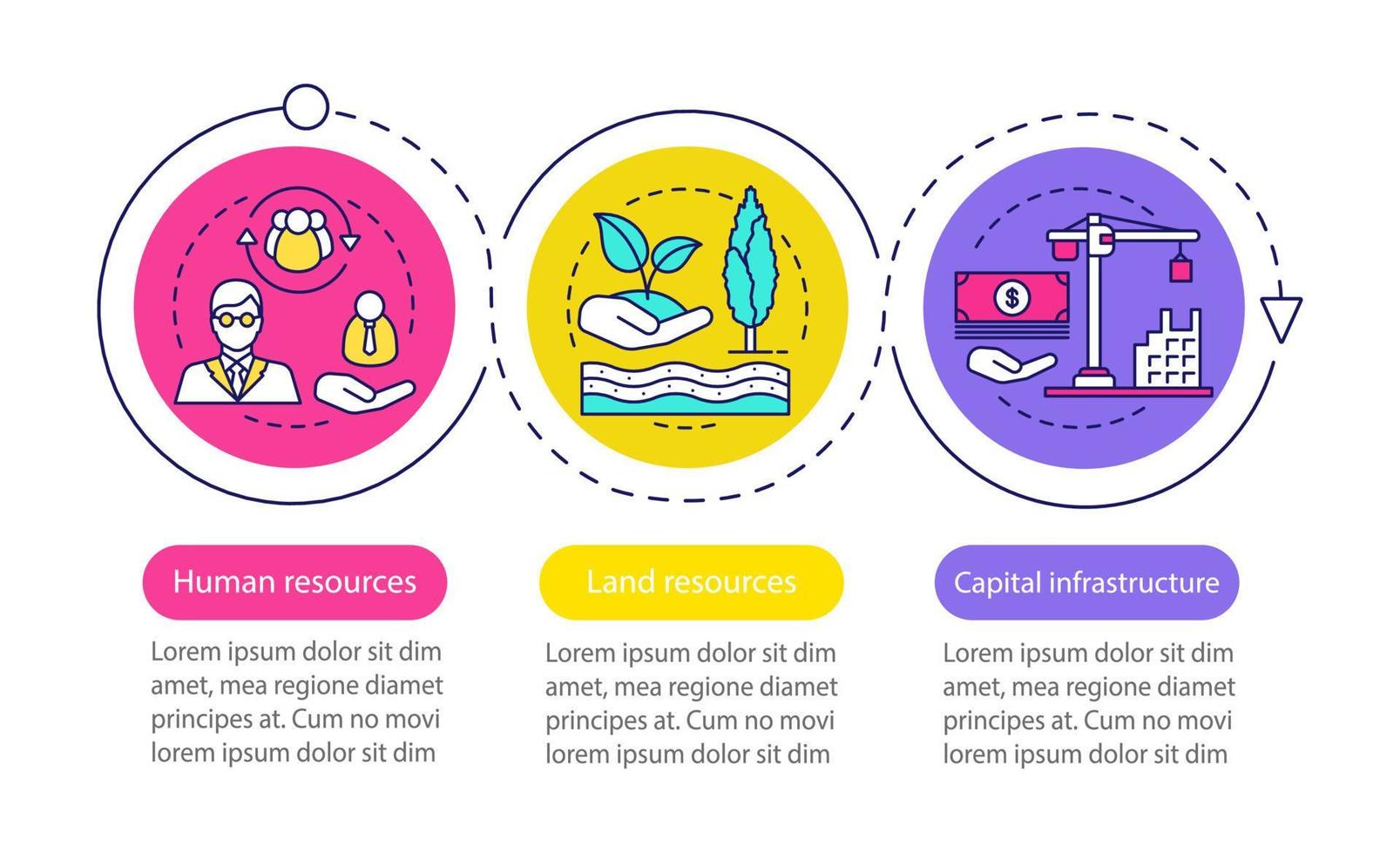 $

Human resources

Lorem ipsum dolor sit dim amet, mea regione diamet principes at. Cum no movi lorem ipsum dolor sit dim

Land resources

Lorem ipsum dolor sit dim amet, mea regione diamet principes at. Cum no movi lorem ipsum dolor sit dim

Capital infrastructure

Lorem ipsum dolor sit dim amet, mea regione diamet principes at. Cum no movi lorem ipsum dolor sit dim