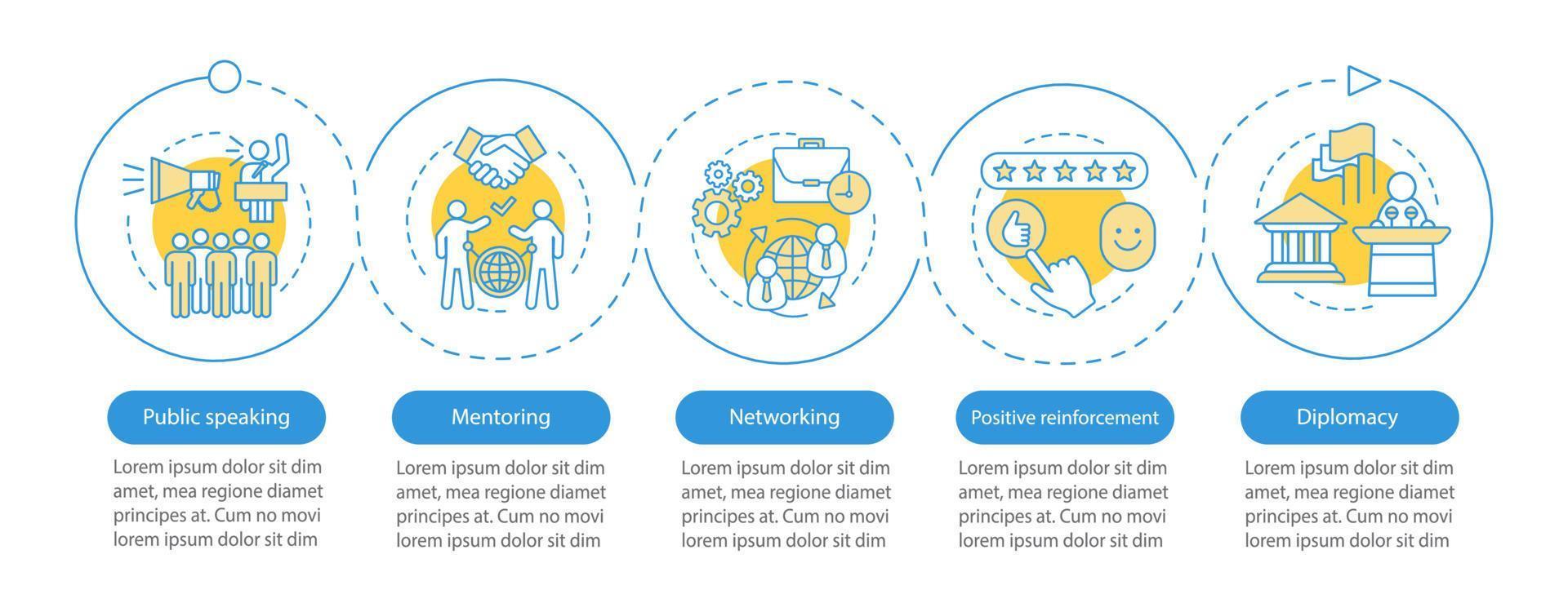 Public speaking

Lorem ipsum dolor sit dim amet, mea regione diamet principes at. Cum no movi lorem ipsum dolor sit dim

Mentoring

Lorem ipsum dolor sit dim amet, mea regione diamet principes at. Cum no movi lorem ipsum dolor sit dim

Networking

Lorem ipsum dolor sit dim amet, mea regione diamet principes at. Cum no movi lorem ipsum dolor sit dim

Positive reinforcement

Lorem ipsum dolor sit dim amet, mea regione diamet principes at. Cum no movi lorem ipsum dolor sit dim

Diplomacy

Lorem ipsum dolor sit dim amet, mea regione diamet principes at. Cum no movi lorem ipsum dolor sit dim