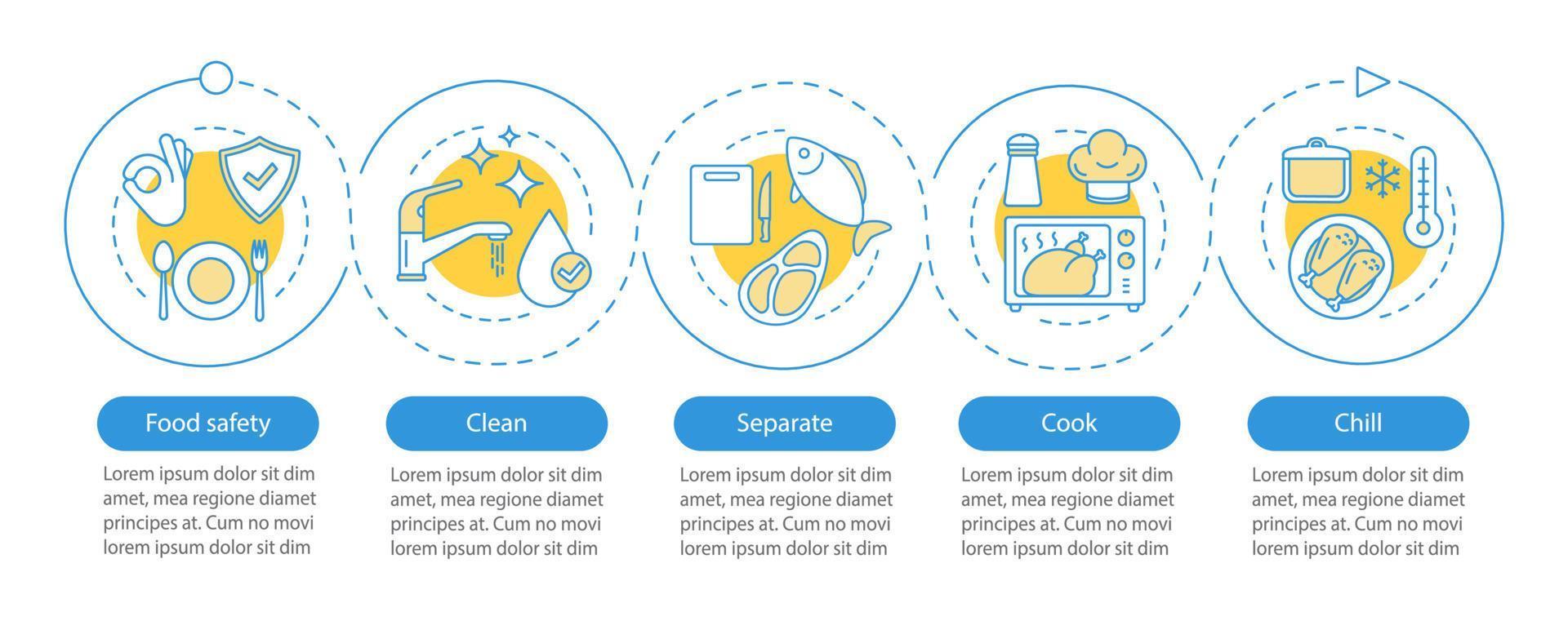 Food safety

Lorem ipsum dolor sit dim amet, mea regione diamet principes at. Cum no movi lorem ipsum dolor sit dim

Clean

Lorem ipsum dolor sit dim amet, mea regione diamet principes at. Cum no movi lorem ipsum dolor sit dim

Separate

Lorem ipsum dolor sit dim amet, mea regione diamet principes at. Cum no movi lorem ipsum dolor sit dim

Cook

Lorem ipsum dolor sit dim amet, mea regione diamet principes at. Cum no movi lorem ipsum dolor sit dim

Chill

Lorem ipsum dolor sit dim amet, mea regione diamet principes at. Cum no movi lorem ipsum dolor sit dim