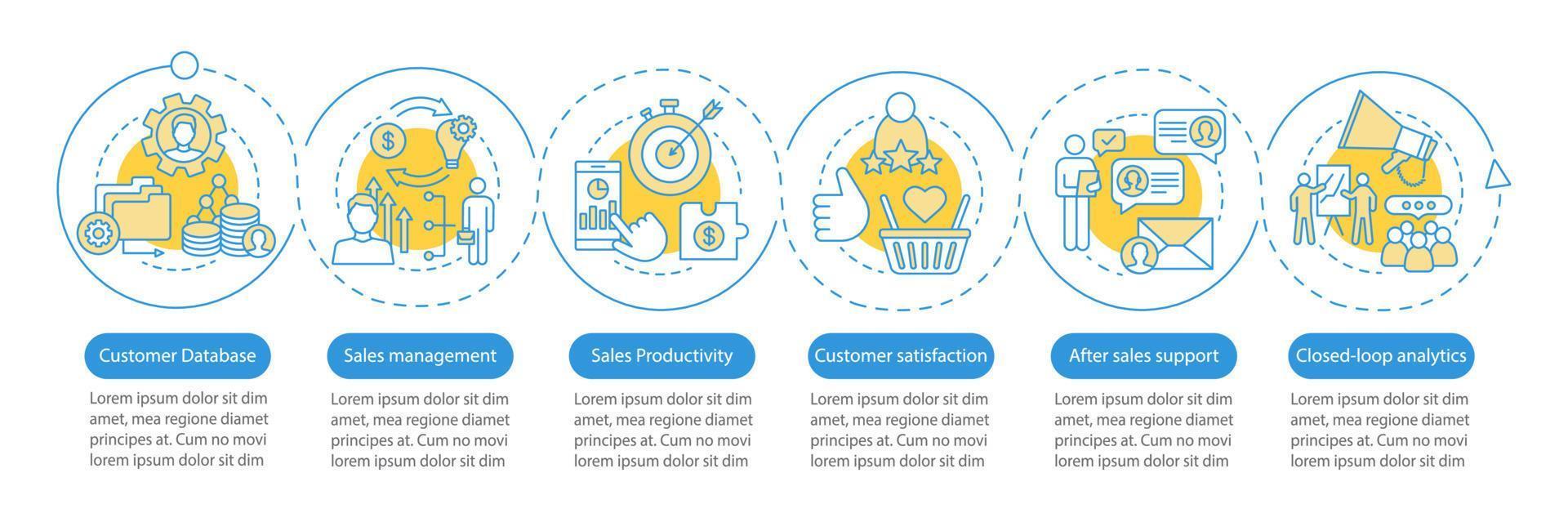 Customer Database

Lorem ipsum dolor sit dim amet, mea regione diamet principes at. Cum no movi lorem ipsum dolor sit dim

Sales management

Lorem ipsum dolor sit dim amet, mea regione diamet principes at. Cum no movi lorem ipsum dolor sit dim

Sales Productivity

Lorem ipsum dolor sit dim amet, mea regione diamet principes at. Cum no movi lorem ipsum dolor sit dim

Customer satisfaction

Lorem ipsum dolor sit dim amet, mea regione diamet principes at. Cum no movi lorem ipsum dolor sit dim

After sales support

Lorem ipsum dolor sit dim amet, mea regione diamet principes at. Cum no movi lorem ipsum dolor sit dim

Closed-loop analytics

Lorem ipsum dolor sit dim amet, mea regione diamet principes at. Cum no movi lorem ipsum dolor sit dim