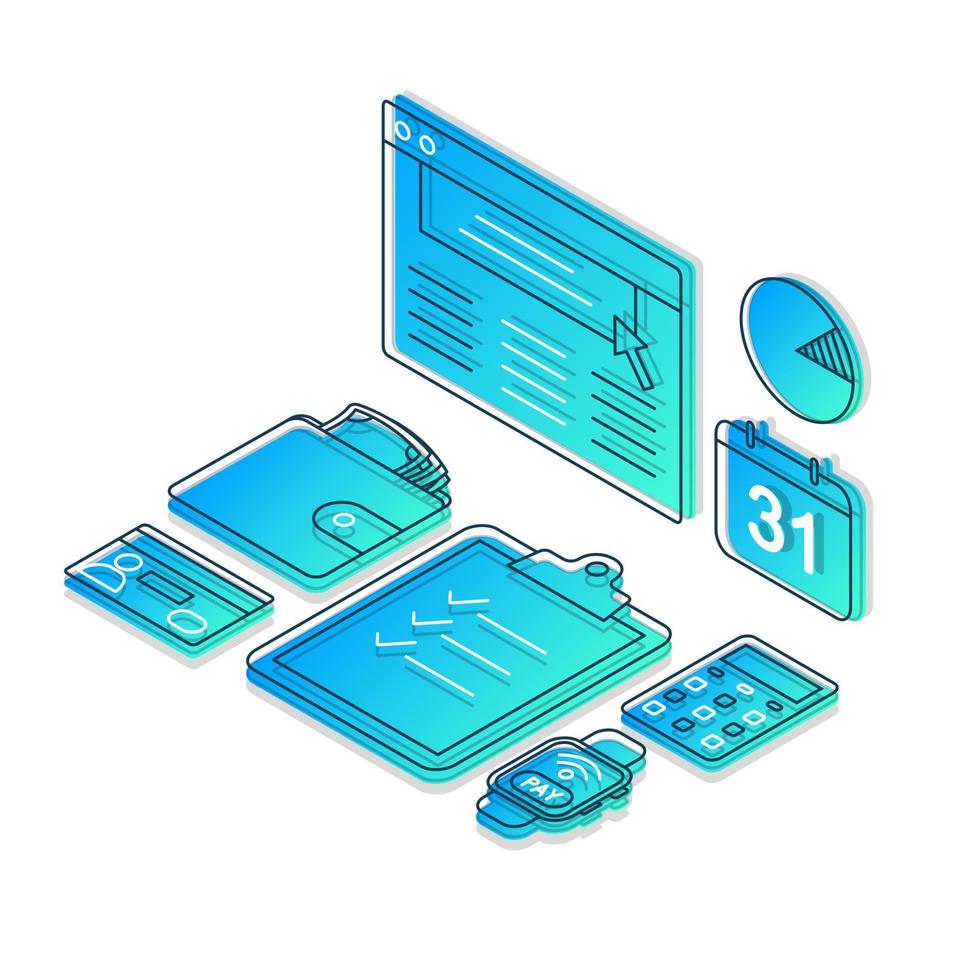 31

PAY