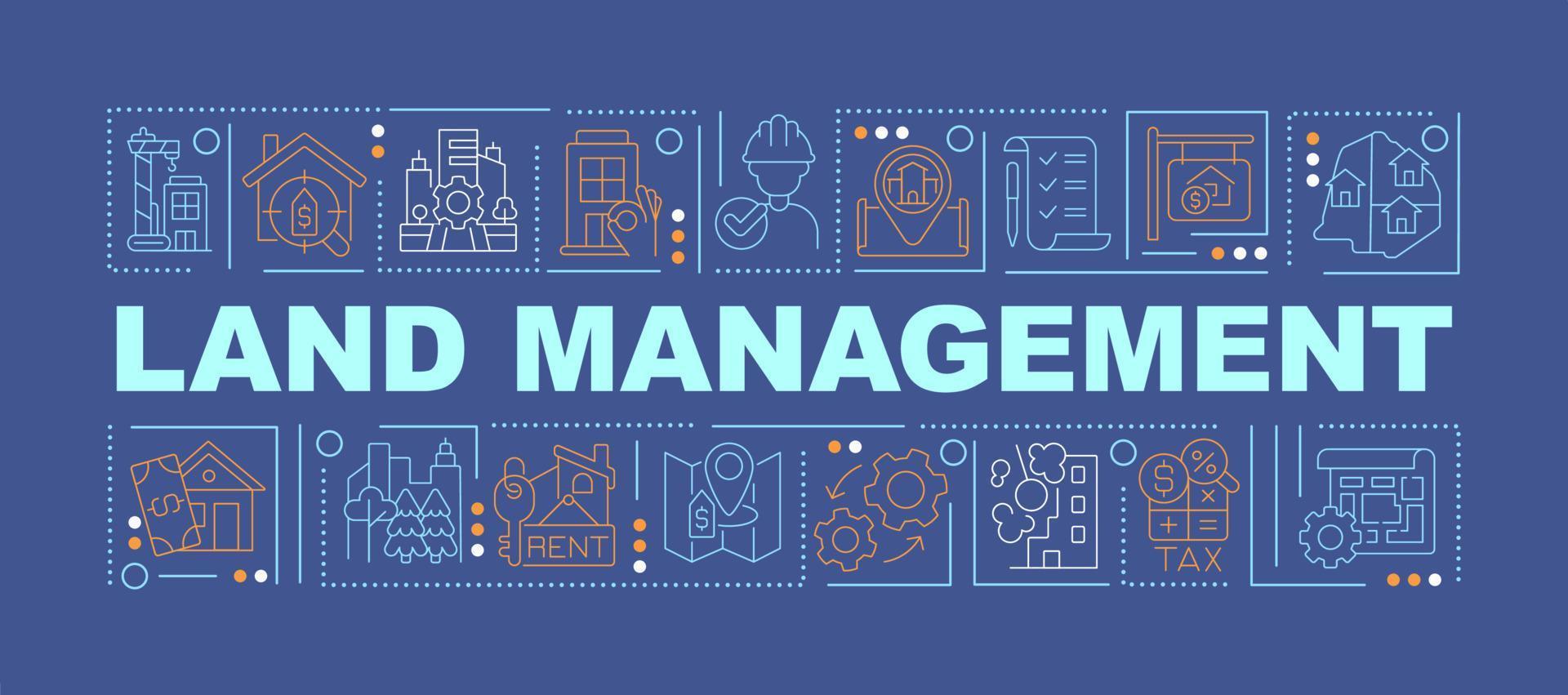 LAND MANAGEMENT

RENT

TAX