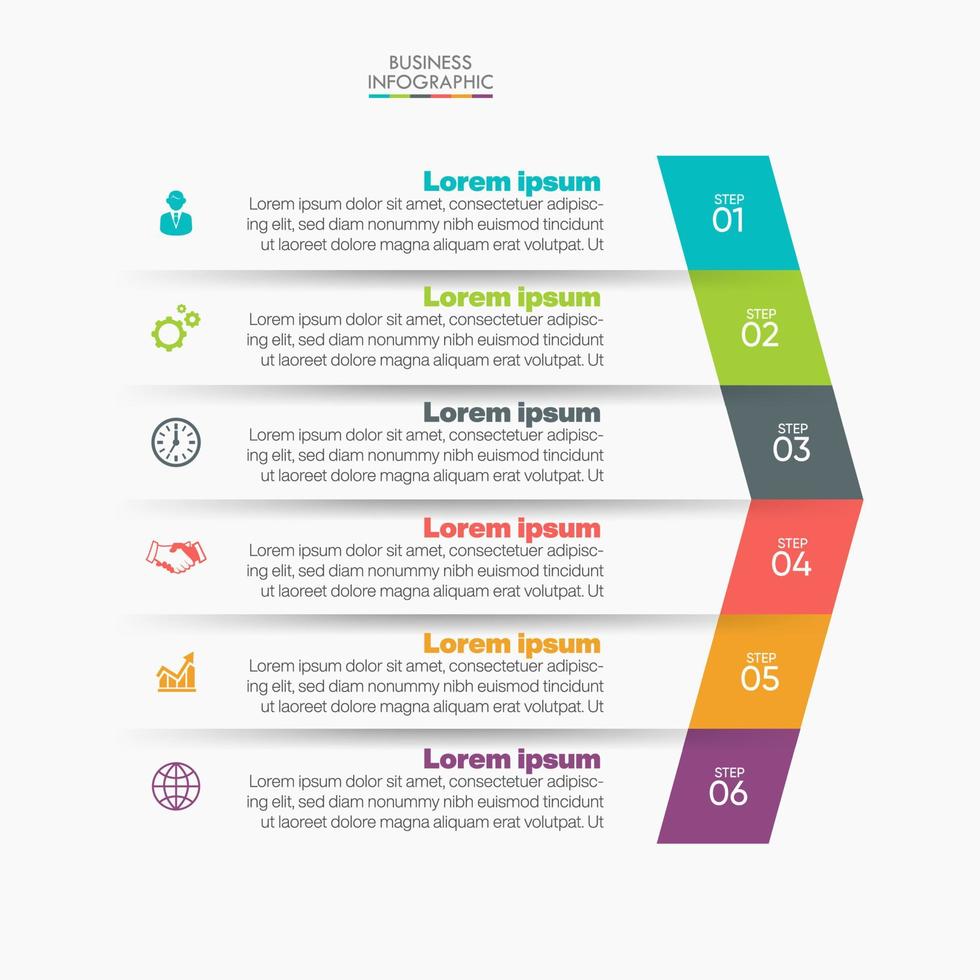 BUSINESS
INFOGRAPHIC

Lorem ipsum
Lorem ipsum dolor sit amet, consectetuer adipiscing elit, sed diam nonummy nibh euismod tincidunt ut laoreet dolore magna aliquam erat volutpat. Ut

STEP
01

Lorem ipsum
Lorem ipsum dolor sit amet, consectetuer adipiscing elit, sed diam nonummy nibh euismod tincidunt ut laoreet dolore magna aliquam erat volutpat. Ut

STEP
02

Lorem ipsum
Lorem ipsum dolor sit amet, consectetuer adipiscing elit, sed diam nonummy nibh euismod tincidunt ut laoreet dolore magna aliquam erat volutpat. Ut

STEP
03

Lorem ipsum
Lorem ipsum dolor sit amet, consectetuer adipiscing elit, sed diam nonummy nibh euismod tincidunt ut laoreet dolore magna aliquam erat volutpat. Ut

STEP
04

Lorem ipsum
Lorem ipsum dolor sit amet, consectetuer adipiscing elit, sed diam nonummy nibh euismod tincidunt ut laoreet dolore magna aliquam erat volutpat. Ut

STEP
05

Lorem ipsum
Lorem ipsum dolor sit amet, consectetuer adipiscing elit, sed diam nonummy nibh euismod tincidunt ut laoreet dolore magna aliquam erat volutpat. Ut

STEP
06