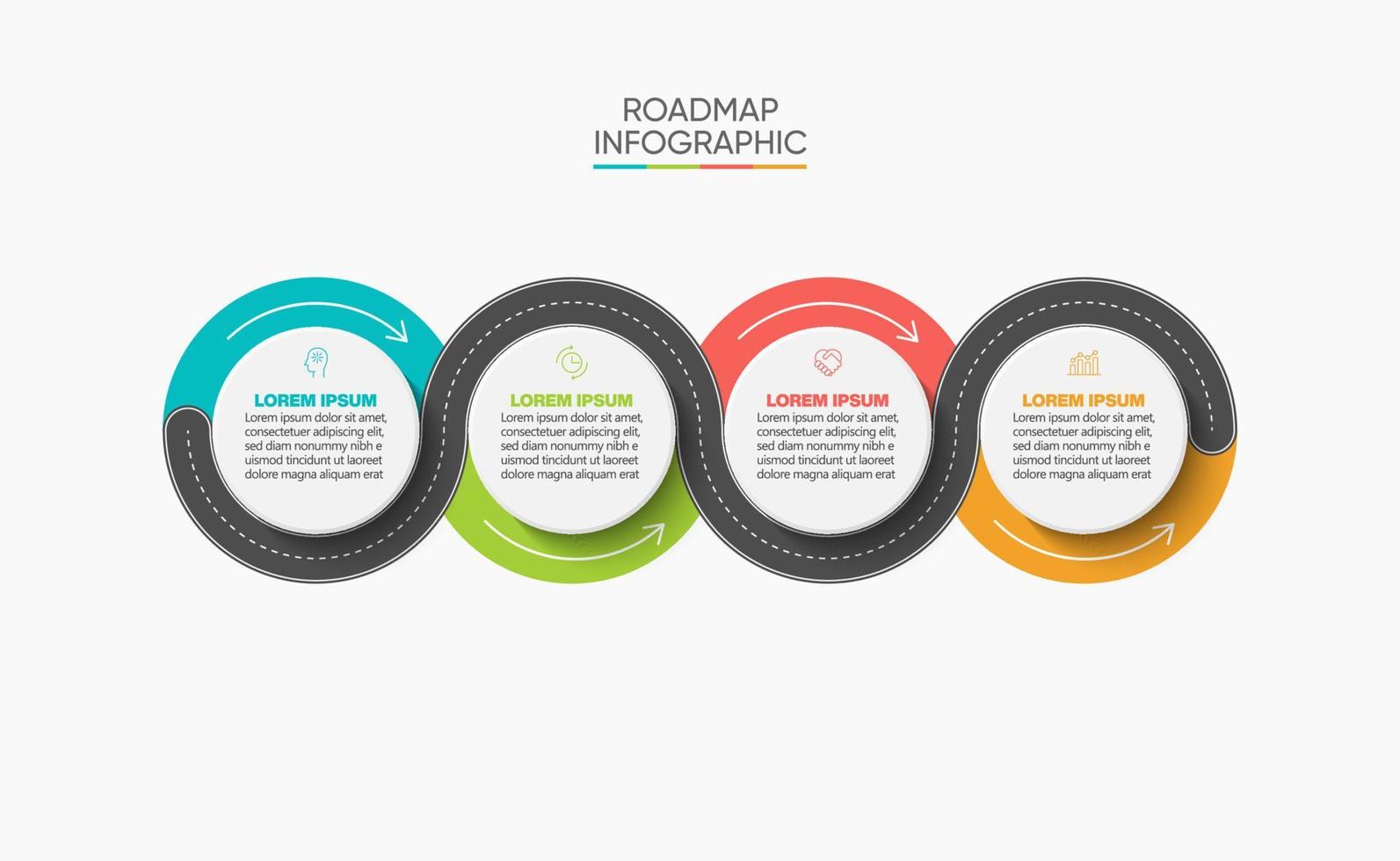 ROADMAP
INFOGRAPHIC

LOREM IPSUM
Lorem ipsum dolor sit amet, consectetuer adipiscing elit, sed diam nonummy nibh e uismod tincidunt ut laoreet dolore magna aliquam erat

LOREM IPSUM
Lorem ipsum dolor sit amet, consectetuer adipiscing elit, sed diam nonummy nibh e uismod tincidunt ut laoreet dolore magna aliquam erat

LOREM IPSUM
Lorem ipsum dolor sit amet, consectetuer adipiscing elit, sed diam nonummy nibh e uismod tincidunt ut laoreet dolore magna aliquam erat

LOREM IPSUM
Lorem ipsum dolor sit amet, consectetuer adipiscing elit, sed diam nonummy nibh e uismod tincidunt ut laoreet dolore magna aliquam erat