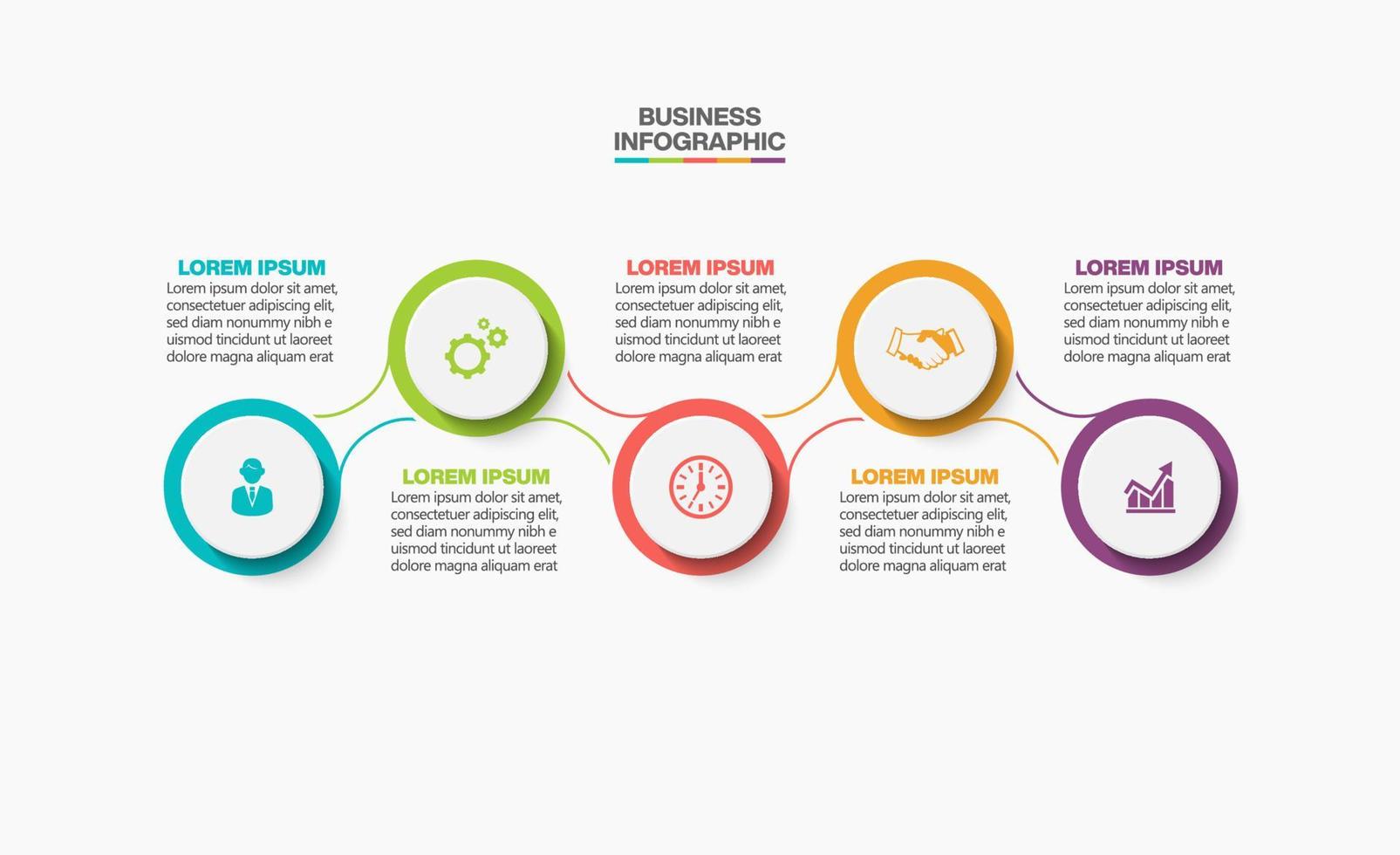 BUSINESS
INFOGRAPHIC

LOREM IPSUM
Lorem ipsum dolor sit amet, consectetuer adipiscing elit, sed diam nonummy nibh e uismod tincidunt ut laoreet dolore magna aliquam erat

LOREM IPSUM
Lorem ipsum dolor sit amet, consectetuer adipiscing elit, sed diam nonummy nibh e uismod tincidunt ut laoreet dolore magna aliquam erat

LOREM IPSUM
Lorem ipsum dolor sit amet, consectetuer adipiscing elit, sed diam nonummy nibh e uismod tincidunt ut laoreet dolore magna aliquam erat

LOREM IPSUM
Lorem ipsum dolor sit amet, consectetuer adipiscing elit, sed diam nonummy nibh e uismod tincidunt ut laoreet dolore magna aliquam erat

LOREM IPSUM
Lorem ipsum dolor sit amet, consectetuer adipiscing elit, sed diam nonummy nibh e uismod tincidunt ut laoreet dolore magna aliquam erat