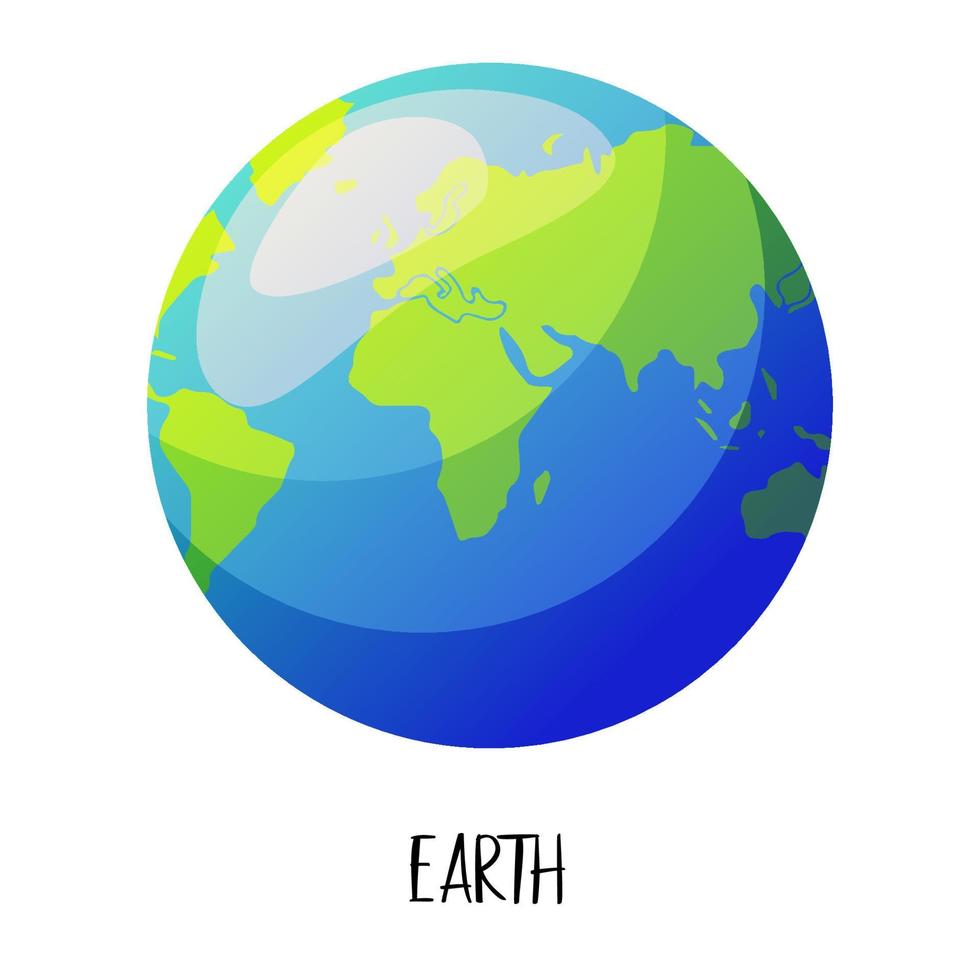 EARTH