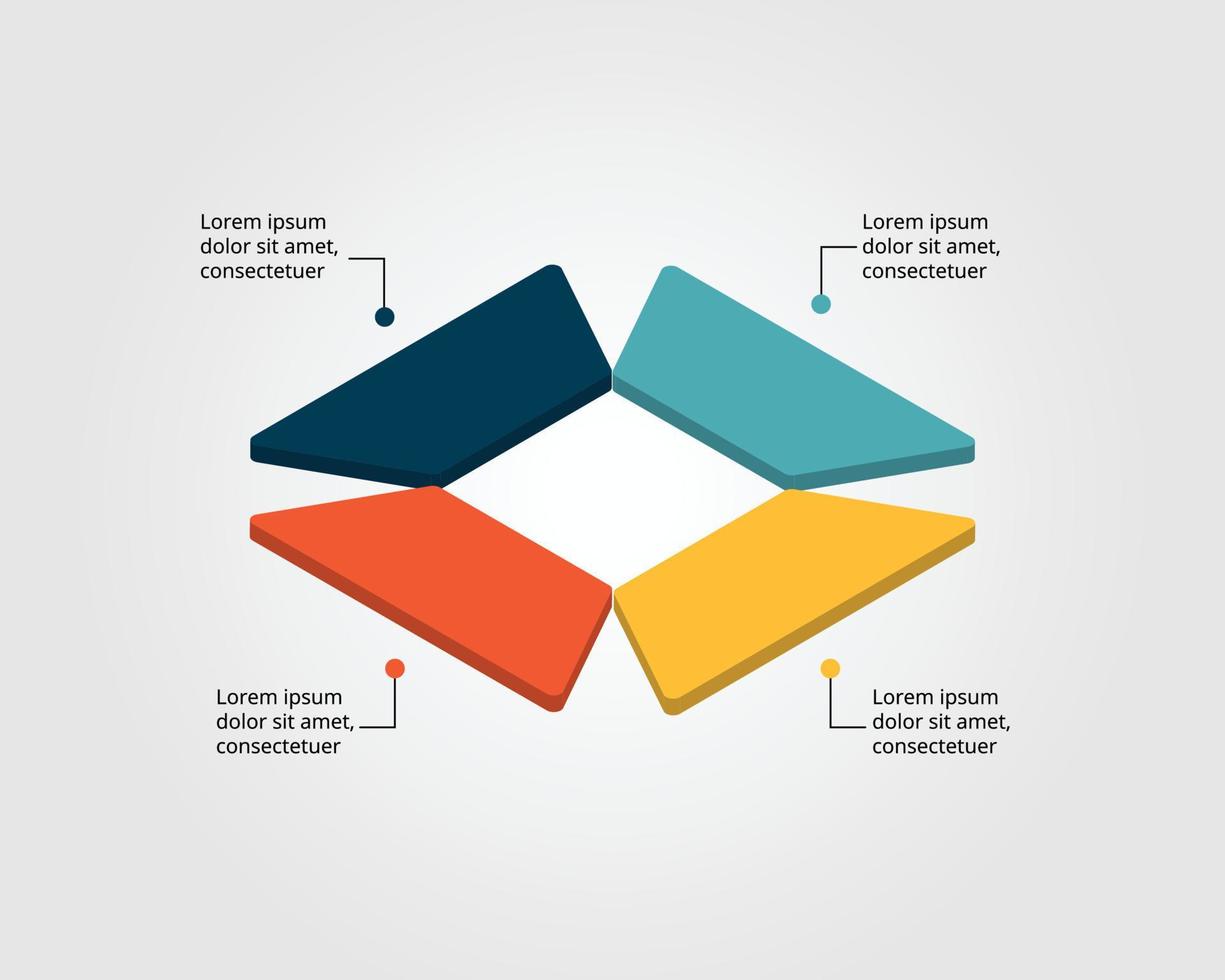 Lorem ipsum dolor sit amet, consectetuer

Lorem ipsum dolor sit amet, consectetuer

Lorem ipsum dolor sit amet, consectetuer

Lorem ipsum dolor sit amet, consectetuer