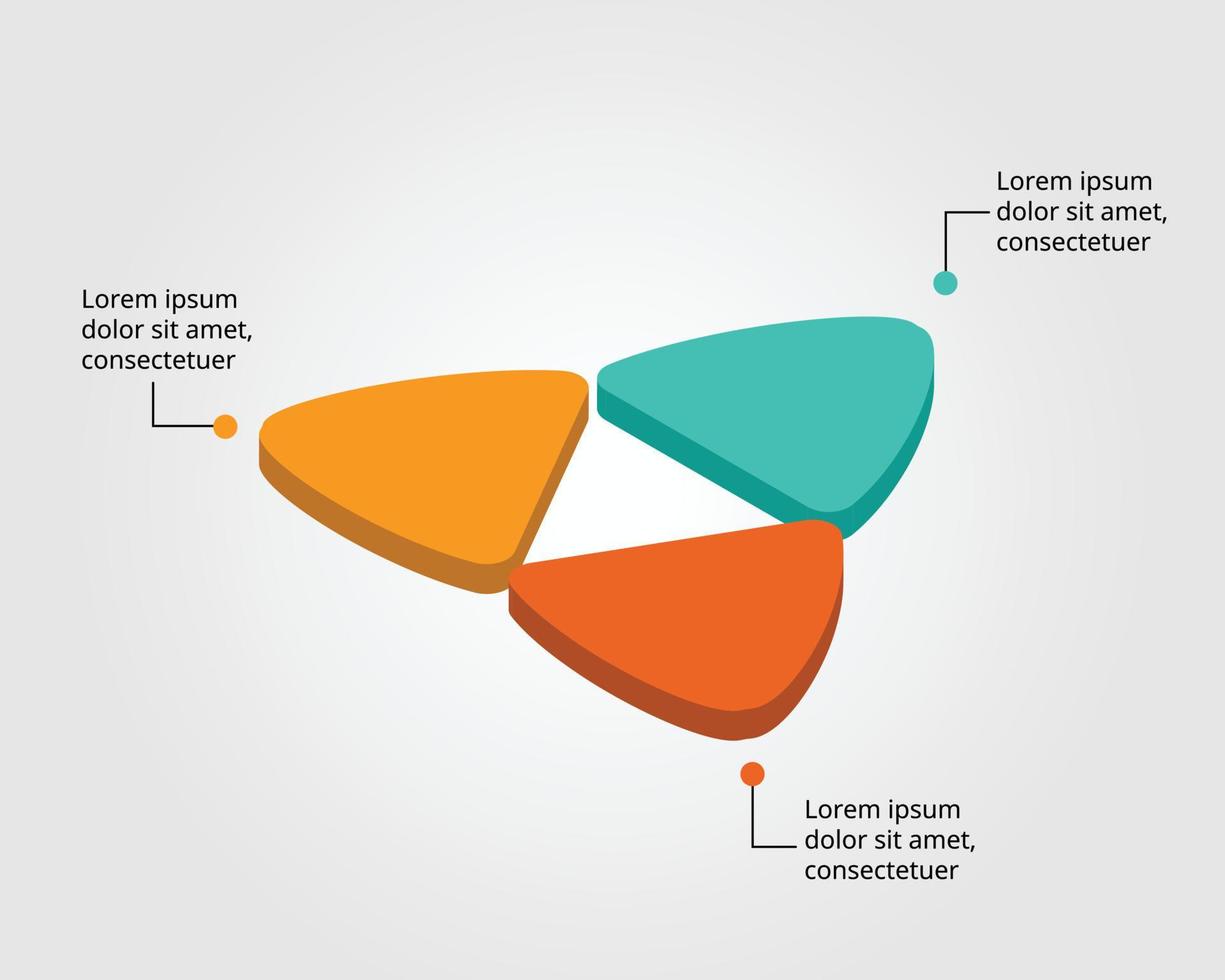 Lorem ipsum dolor sit amet, consectetuer

Lorem ipsum dolor sit amet, consectetuer

Lorem ipsum dolor sit amet, consectetuer