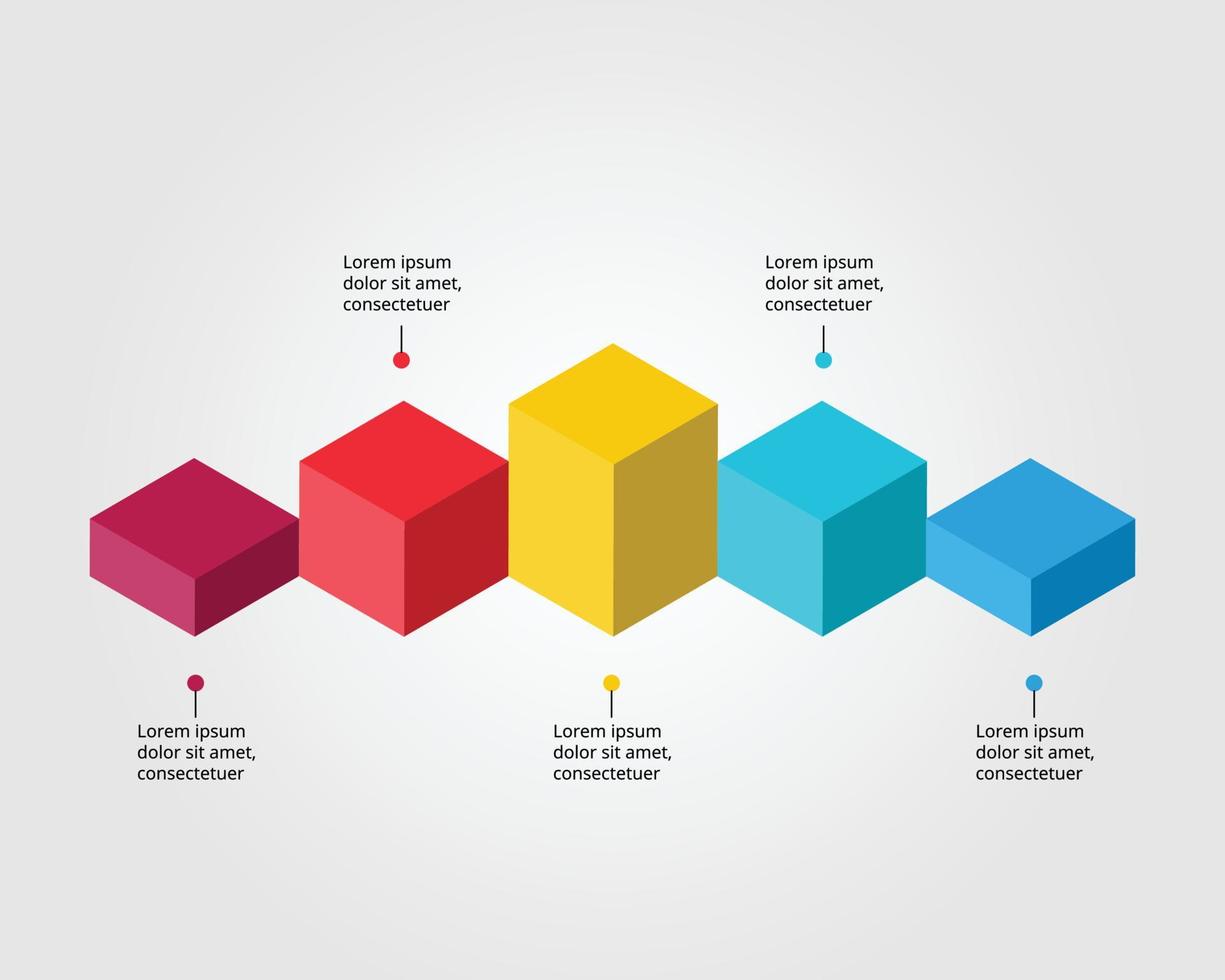 Lorem ipsum dolor sit amet, consectetuer

Lorem ipsum dolor sit amet, consectetuer

Lorem ipsum dolor sit amet, consectetuer

Lorem ipsum dolor sit amet, consectetuer

Lorem ipsum dolor sit amet, consectetuer