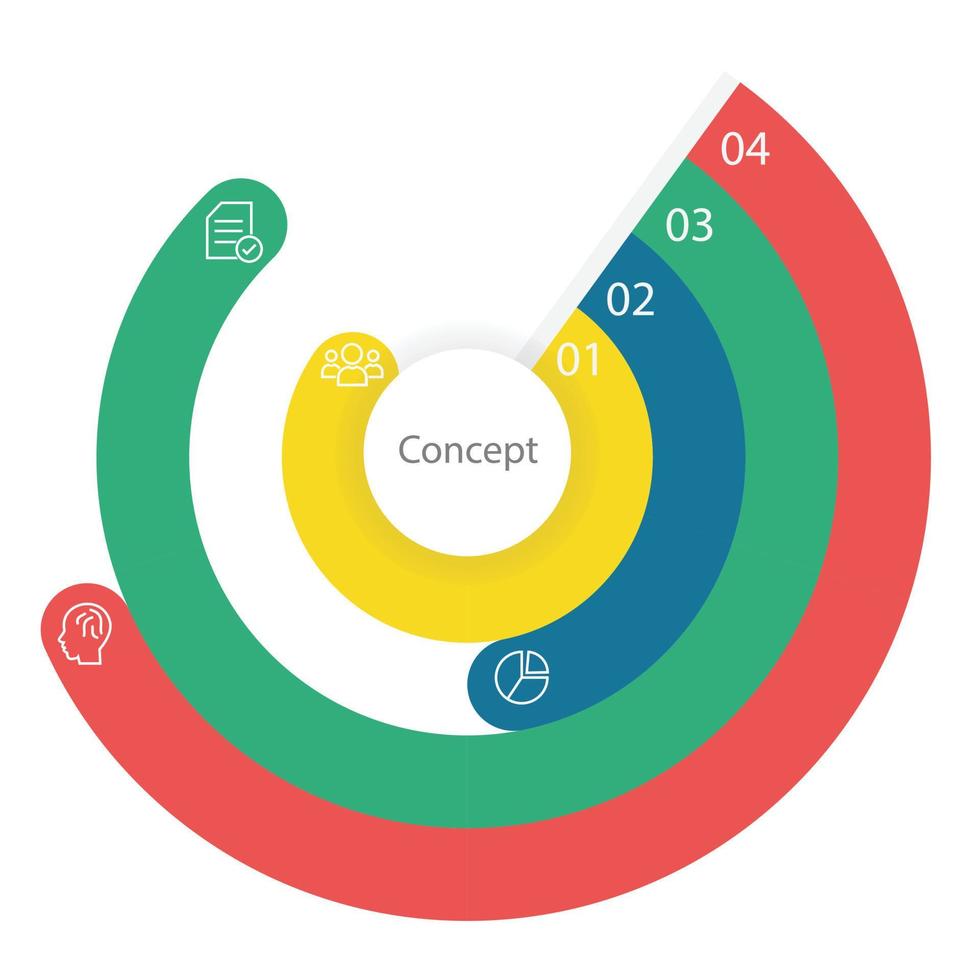 04
03
02
01
Concept