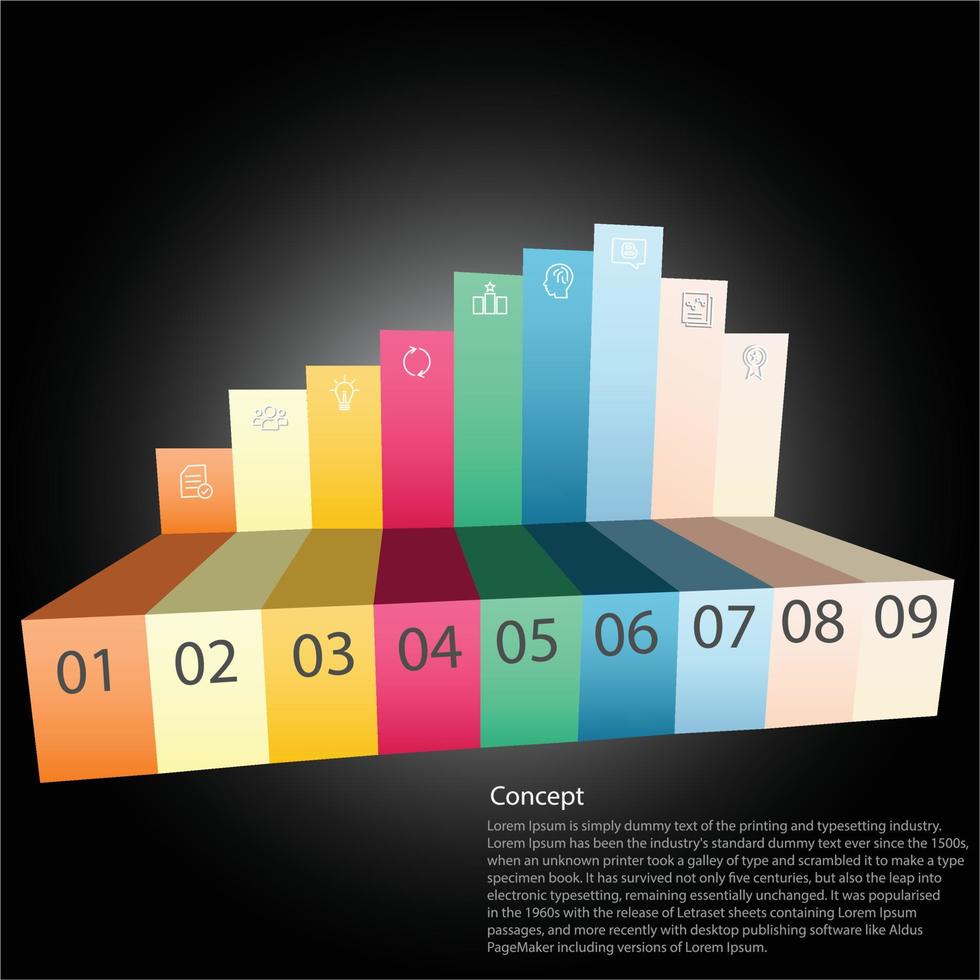 01 02 03 04 05 06 07 08 09

Concept

Lorem Ipsum is simply dummy text of the printing and typesetting industry. Lorem Ipsum has been the industry's standard dummy text ever since the 1500s, when an unknown printer took a galley of type and scrambled it to make a type specimen book. It has survived not only five centuries, but also the leap into electronic typesetting, remaining essentially unchanged. It was popularised in the 1960s with the release of Letraset sheets containing Lorem Ipsum passages, and more recently with desktop publishing software like Aldus PageMaker including versions of Lorem Ipsum.