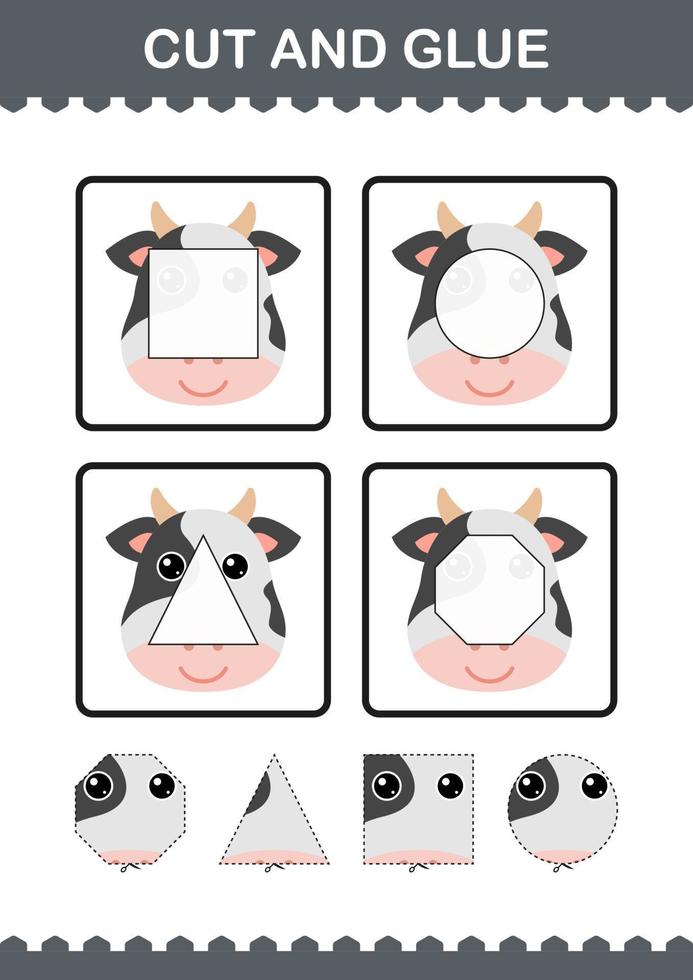 CUT AND GLUE