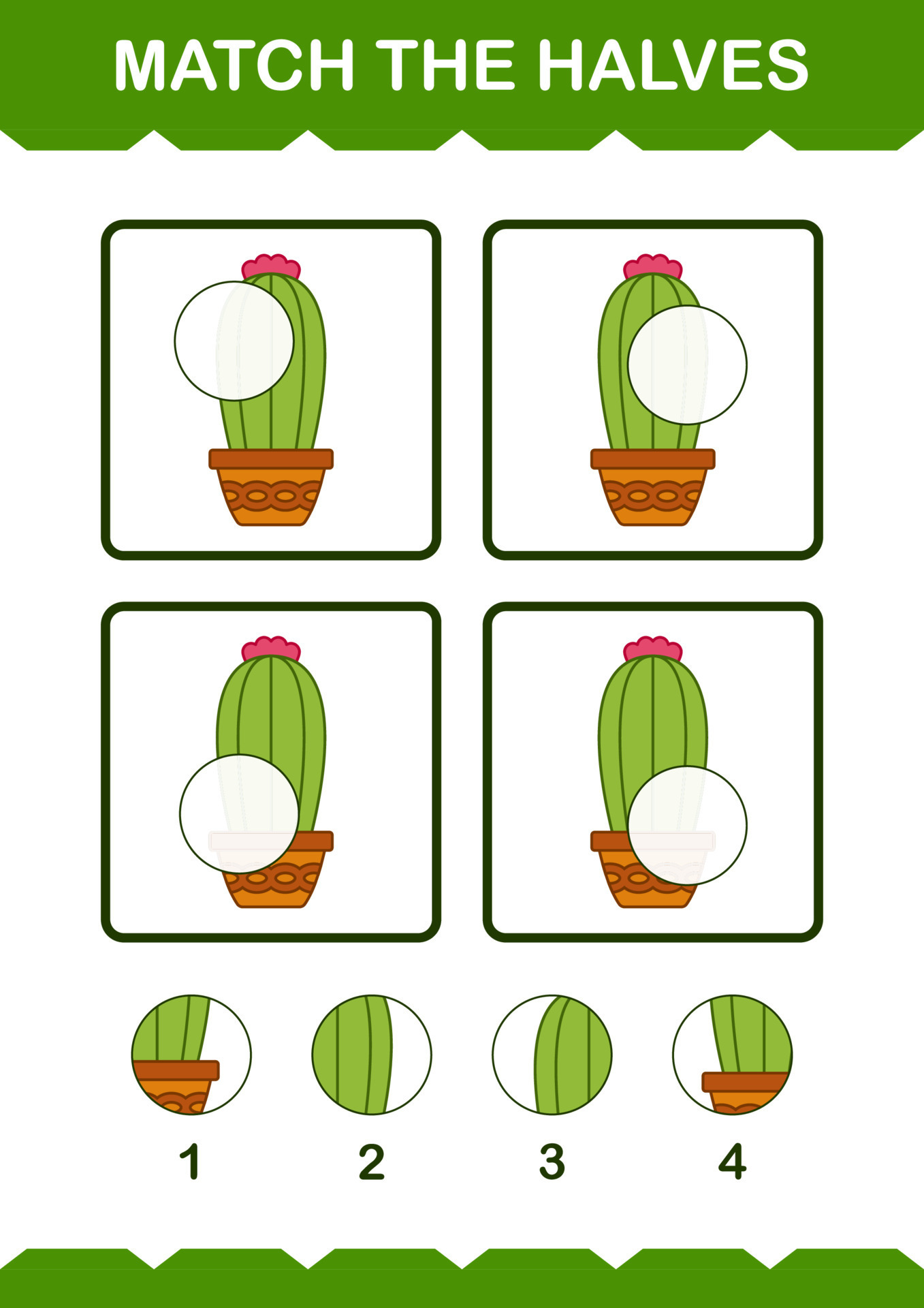 MATCH THE HALVES

1

2

3

4