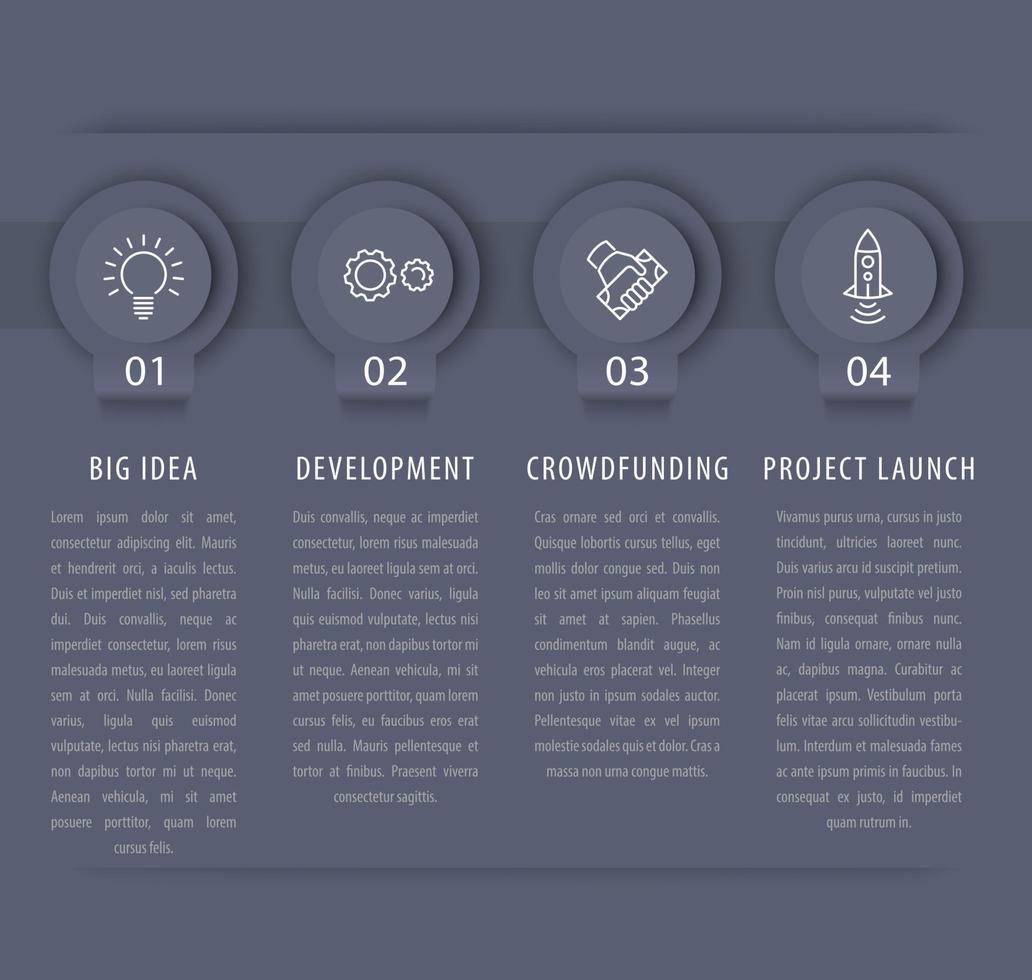 01

BIG IDEA

Lorem ipsum dolor sit amet, consectetur adipiscing elit. Mauris et hendrerit orci, a iaculis lectus. Duis et imperdiet nisl, sed pharetra dui. Duis convallis, neque ac imperdiet consectetur, lorem risus malesuada metus, eu laoreet ligula sem at orci. Nulla facilisi. Donec varius, ligula quis euismod vulputate, lectus nisi pharetra erat, non dapibus tortor mi ut neque. Aenean vehicula, mi sit amet posuere porttitor, quam lorem cursus felis.

02

DEVELOPMENT

Duis convallis, neque ac imperdiet consectetur, lorem risus malesuada metus, eu laoreet ligula sem at orci. Nulla facilisi. Donec varius, ligula quis euismod vulputate, lectus nisi pharetra erat, non dapibus tortor mi ut neque. Aenean vehicula, mi sit amet posuere porttitor, quam lorem cursus felis, eu faucibus eros erat sed nulla. Mauris pellentesque et tortor at finibus. Praesent viverra consectetur sagittis.

03

CROWDFUNDING

Cras ornare sed orci et convallis. Quisque lobortis cursus tellus, eget mollis dolor congue sed. Duis non leo sit amet ipsum aliquam feugiat sit amet at sapien. Phasellus condimentum blandit augue, ac vehicula eros placerat vel. Integer non justo in ipsum sodales auctor. Pellentesque vitae ex vel ipsum molestie sodales quis et dolor. Cras a massa non urna congue mattis.

04

PROJECT LAUNCH

Vivamus purus urna, cursus in justo tincidunt, ultricies laoreet nunc. Duis varius arcu id suscipit pretium. Proin nisl purus, vulputate vel justo finibus, consequat finibus nunc. Nam id ligula ornare, ornare nulla ac, dapibus magna. Curabitur ac placerat ipsum. Vestibulum porta felis vitae arcu sollicitudin vestibulum. Interdum et malesuada fames ac ante ipsum primis in faucibus. In consequat ex justo, id imperdiet quam rutrum in.