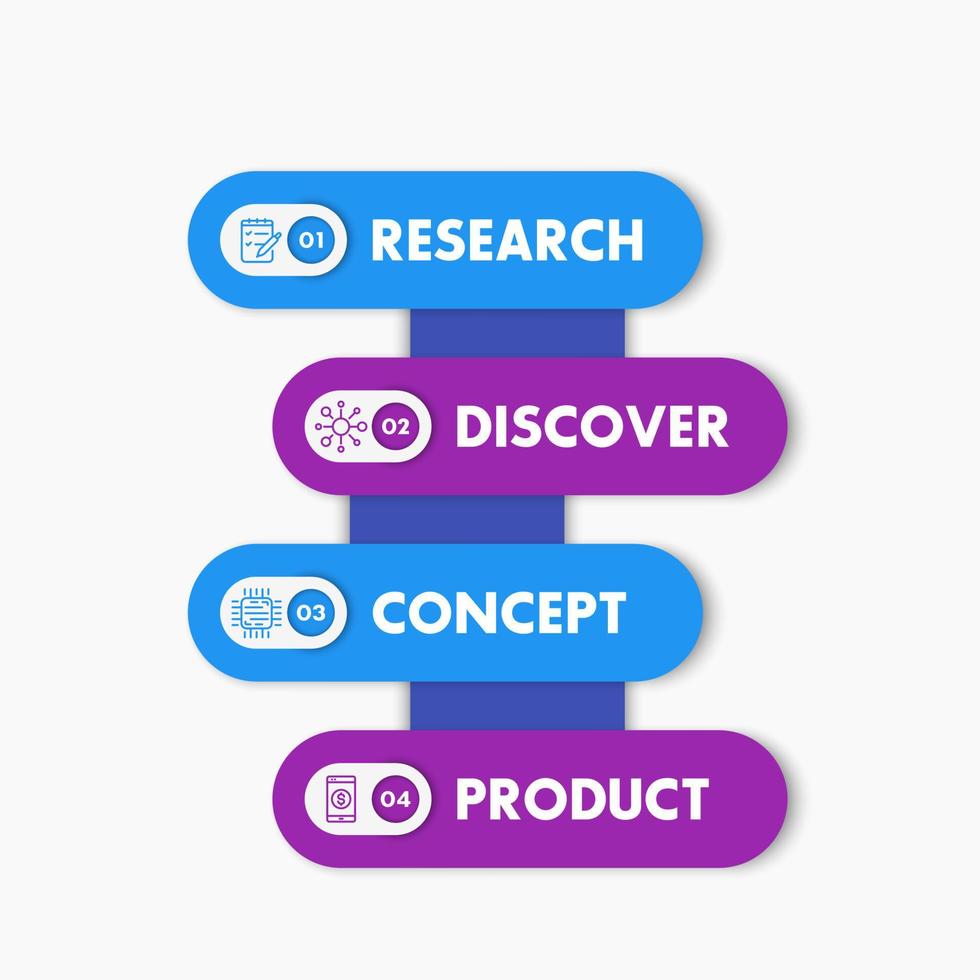 01 RESEARCH

02 DISCOVER

03 CONCEPT

04 PRODUCT