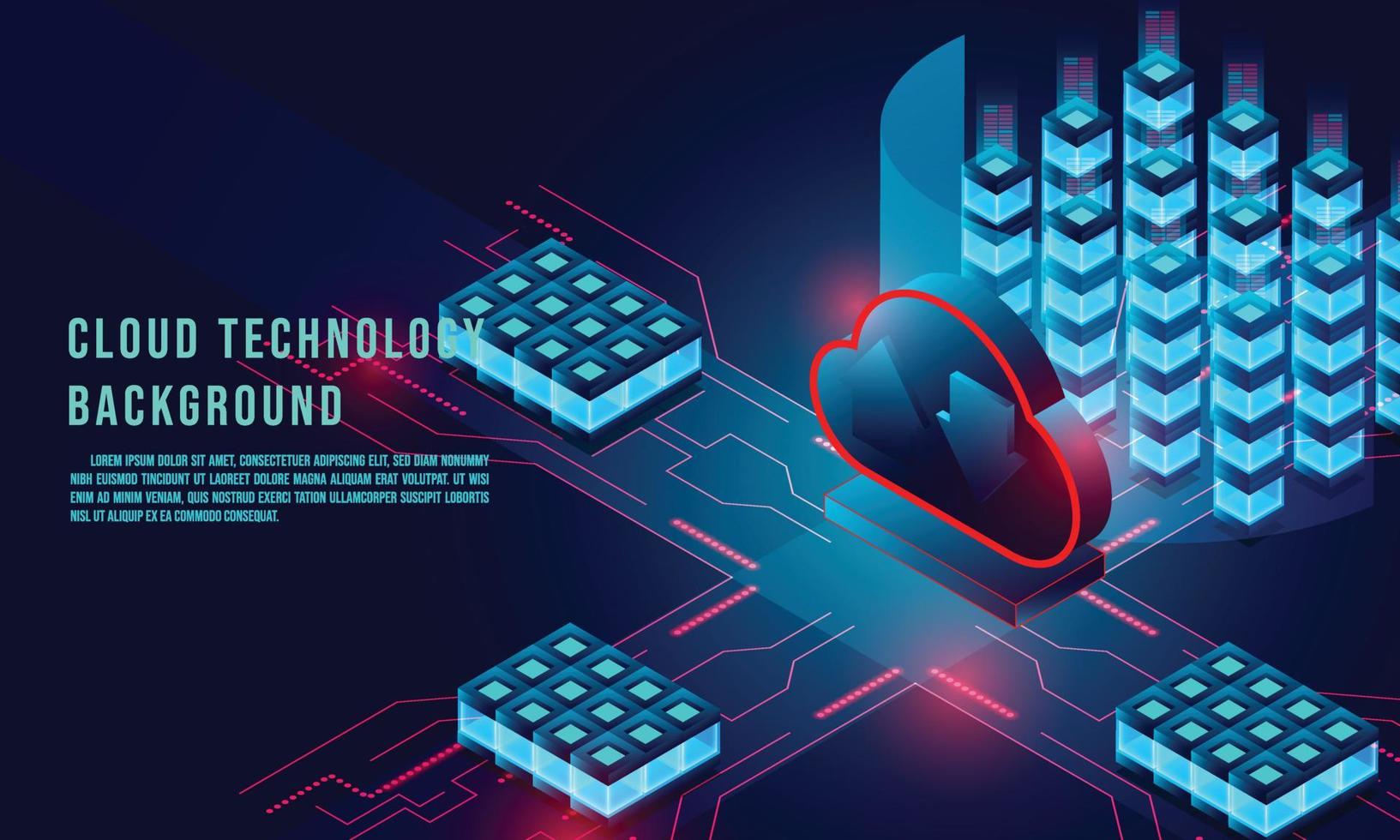 CLOUD TECHNOLOGY BACKGROUND

LOREM IPSUM DOLOR SIT AMET, CONSECTETUER ADIPISCING ELIT, SED DIAM NONUMMY NIBH EUISMOD TINCIDUNT UT LAOREET DOLORE MAGNA ALIQUAM ERAT VOLUTPAT. UT WISI ENIM AD MINIM VENIAM, QUIS NOSTRUD EXERCI TATION ULLAMCORPER SUSCIPIT LOBORTIS NISL UT ALIQUIP EX EA COMMODO CONSEQUAT.