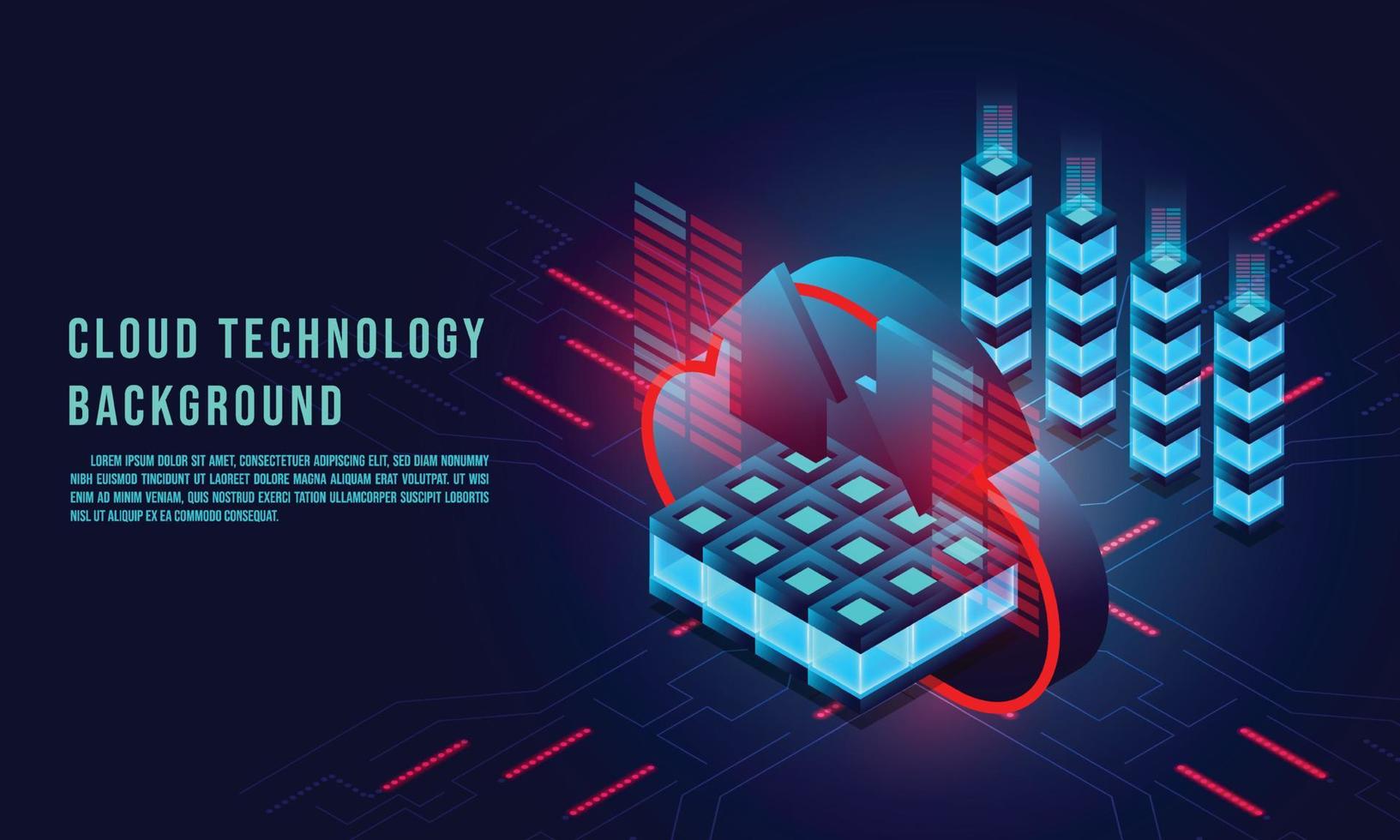 CLOUD TECHNOLOGY BACKGROUND

LOREM IPSUM DOLOR SIT AMET, CONSECTETUER ADIPISCING ELIT, SED DIAM NONUMMY NIBH EUISMOD TINCIDUNT UT LAOREET DOLORE MAGNA ALIQUAM ERAT VOLUTPAT. UT WISI ENIM AD MINIM VENIAM, QUIS NOSTRUD EXERCI TATION ULLAMCORPER SUSCIPIT LOBORTIS NISL UT ALIQUIP EX EA COMMODO CONSEQUAT.