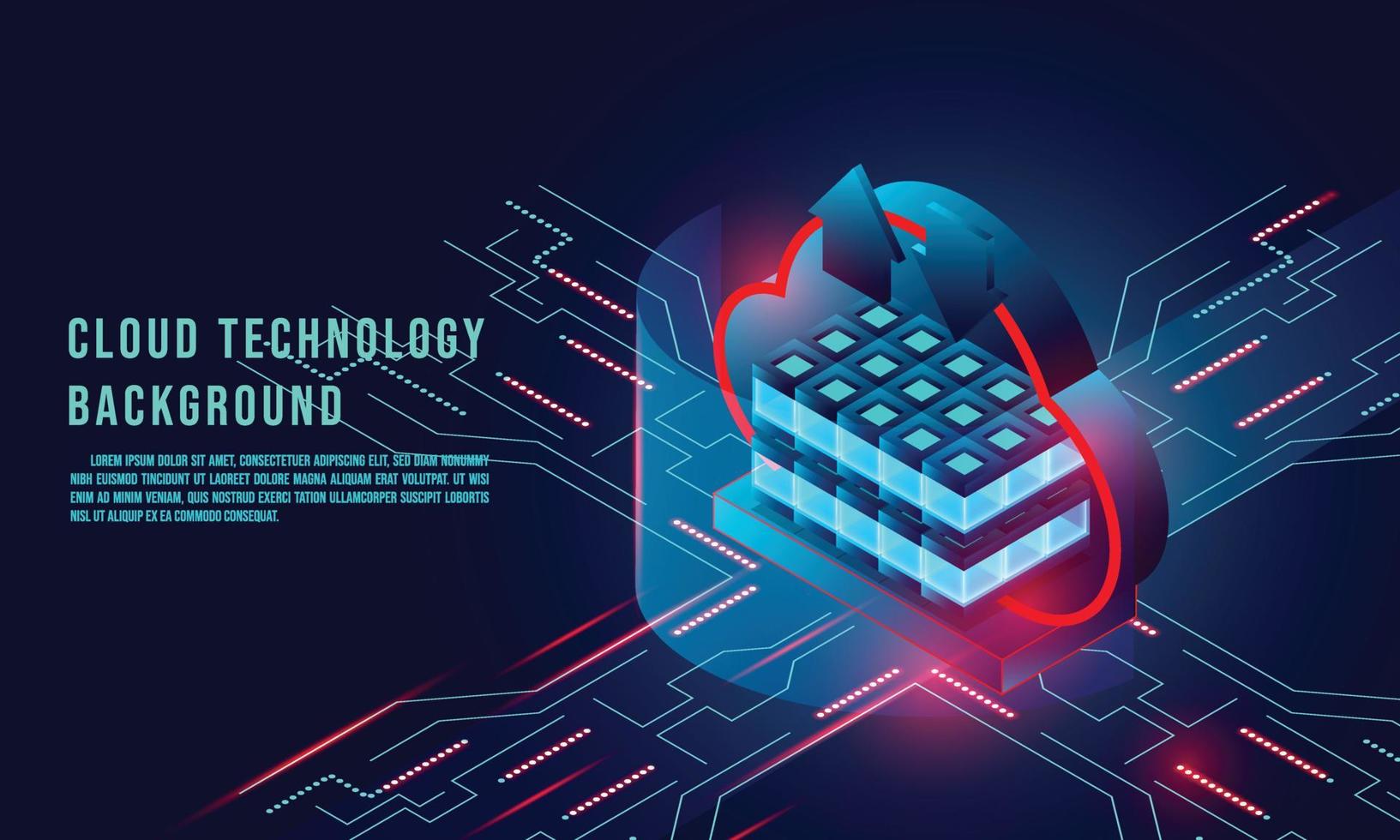 CLOUD TECHNOLOGY BACKGROUND

LOREM IPSUM DOLOR SIT AMET, CONSECTETUER ADIPISCING ELIT, SED DIAM NONUMMY NIBH EUISMOD TINCIDUNT UT LAOREET DOLORE MAGNA ALIQUAM ERAT VOLUTPAT. UT WISI ENIM AD MINIM VENIAM, QUIS NOSTRUD EXERCI TATION ULLAMCORPER SUSCIPIT LOBORTIS NISL UT ALIQUIP EX EA COMMODO CONSEQUAT.