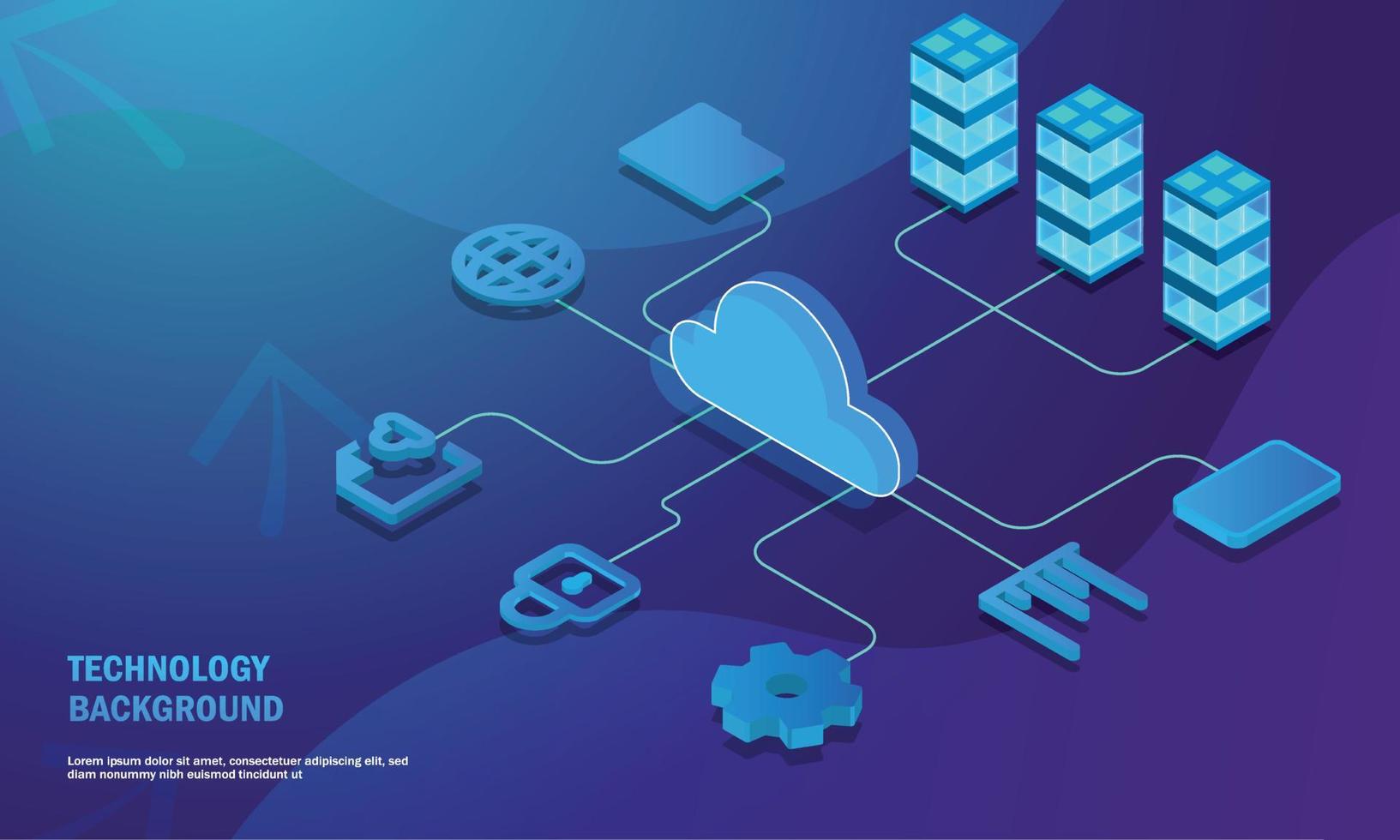 TECHNOLOGY
BACKGROUND

Lorem ipsum dolor sit amet, consectetuer adipiscing elit, sed diam nonummy nibh euismod tincidunt ut