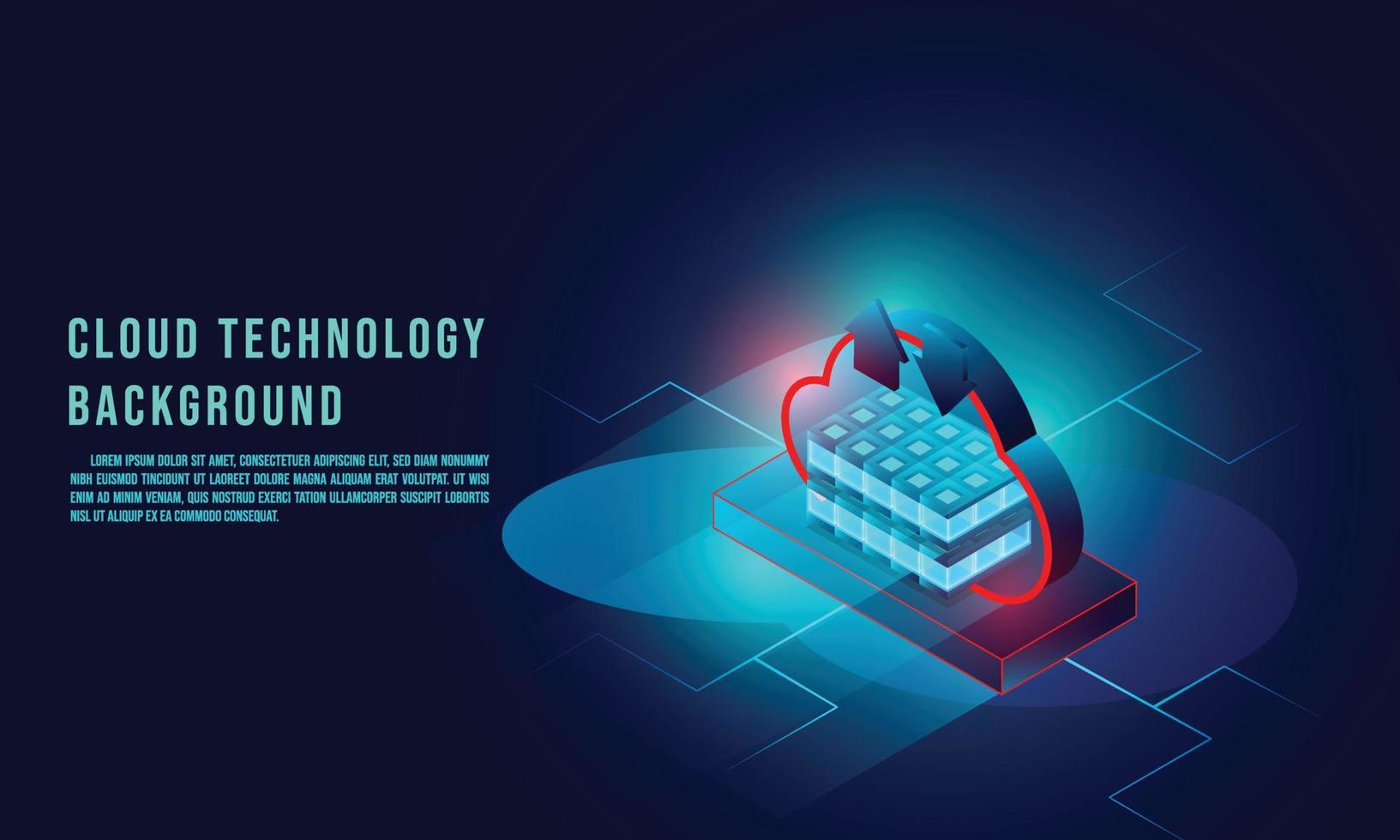 CLOUD TECHNOLOGY BACKGROUND

LOREM IPSUM DOLOR SIT AMET, CONSECTETUER ADIPISCING ELIT, SED DIAM NONUMMY NIBH EUISMOD TINCIDUNT UT LAOREET DOLORE MAGNA ALIQUAM ERAT VOLUTPAT. UT WISI ENIM AD MINIM VENIAM, QUIS NOSTRUD EXERCI TATION ULLAMCORPER SUSCIPIT LOBORTIS NISL UT ALIQUIP EX EA COMMODO CONSEQUAT.