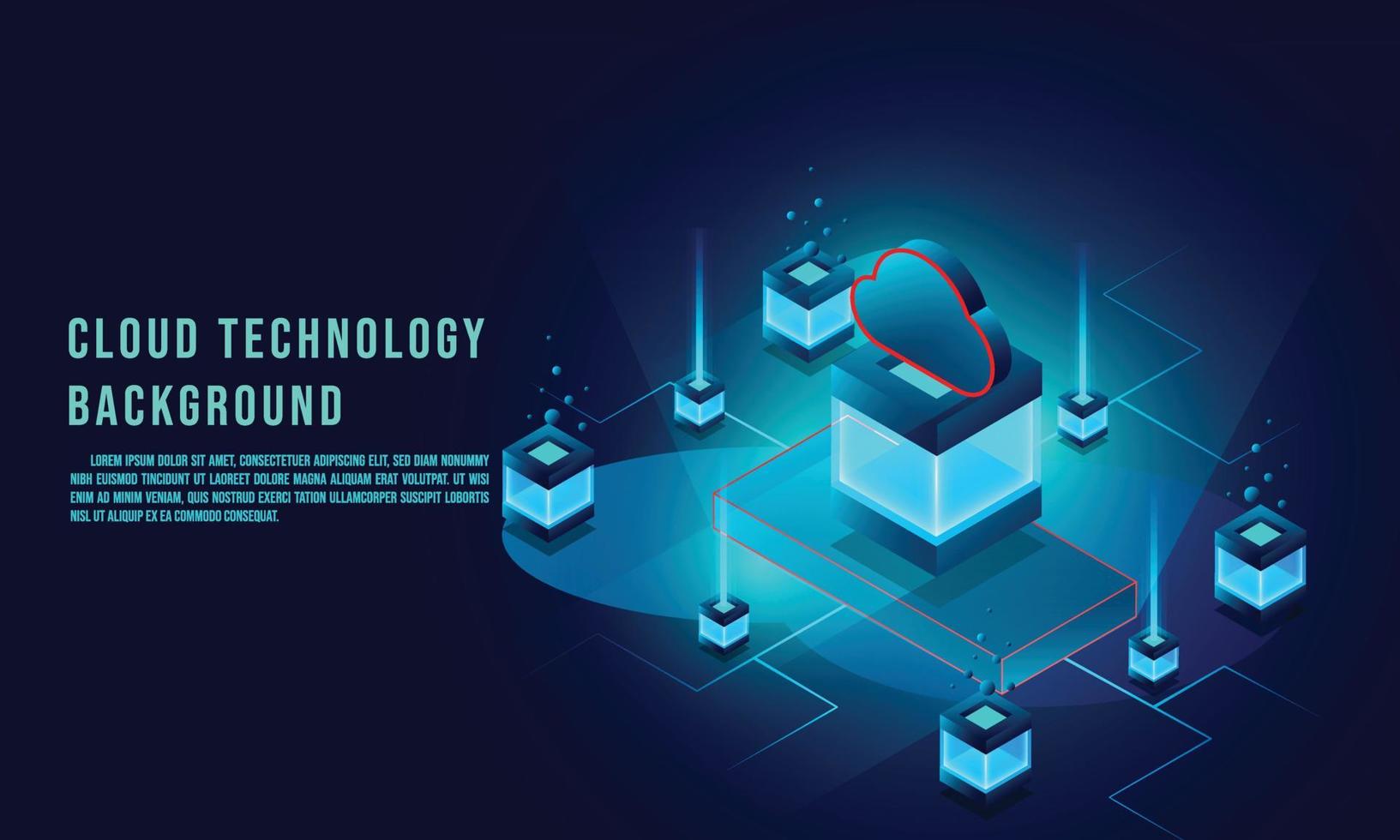 CLOUD TECHNOLOGY BACKGROUND

LOREM IPSUM DOLOR SIT AMET, CONSECTETUER ADIPISCING ELIT, SED DIAM NONUMMY NIBH EUISMOD TINCIDUNT UT LAOREET DOLORE MAGNA ALIQUAM ERAT VOLUTPAT. UT WISI ENIM AD MINIM VENIAM, QUIS NOSTRUD EXERCI TATION ULLAMCORPER SUSCIPIT LOBORTIS NISL UT ALIQUIP EX EA COMMODO CONSEQUAT.