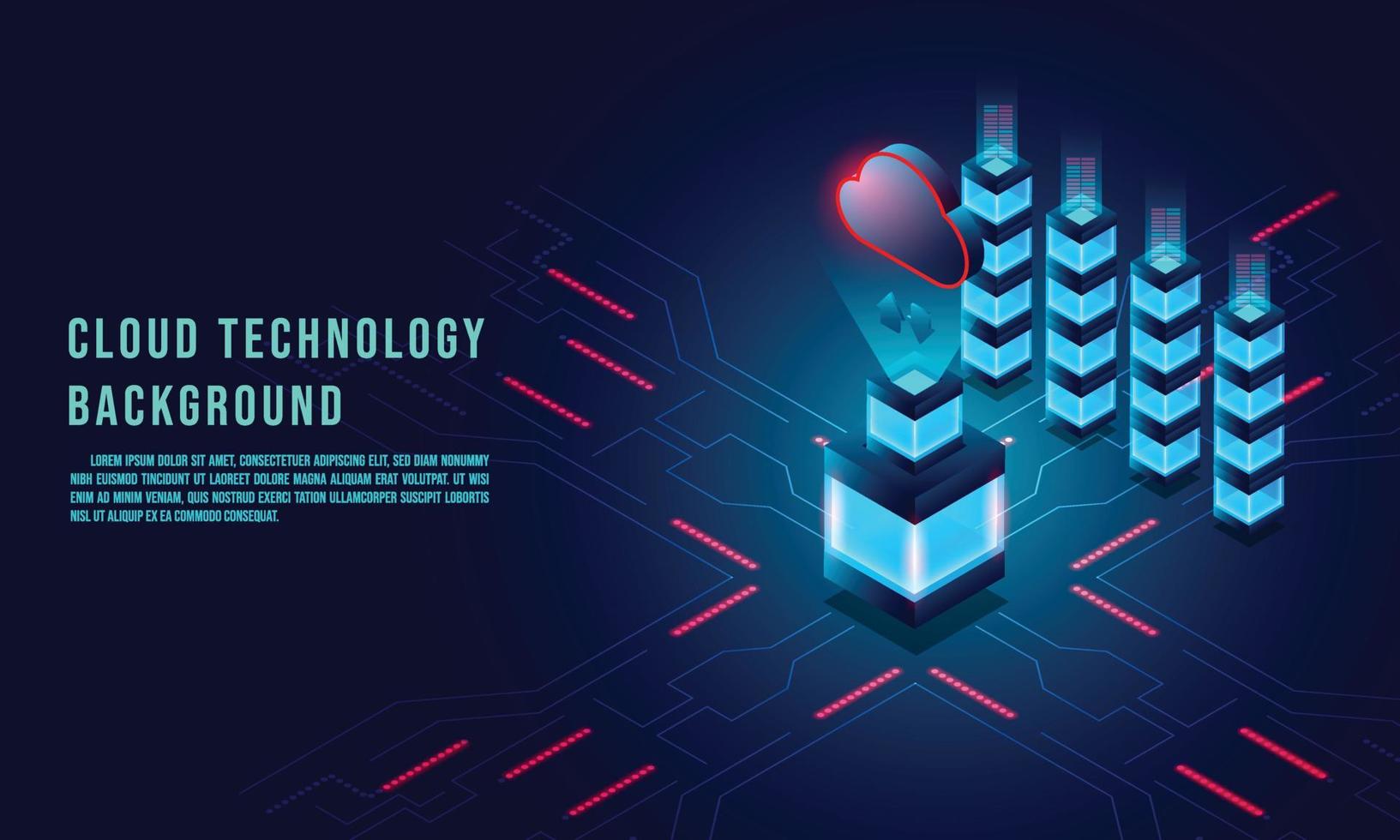 CLOUD TECHNOLOGY BACKGROUND

LOREM IPSUM DOLOR SIT AMET, CONSECTETUER ADIPISCING ELIT, SED DIAM NONUMMY NIBH EUISMOD TINCIDUNT UT LAOREET DOLORE MAGNA ALIQUAM ERAT VOLUTPAT. UT WISI ENIM AD MINIM VENIAM, QUIS NOSTRUD EXERCI TATION ULLAMCORPER SUSCIPIT LOBORTIS NISL UT ALIQUIP EX EA COMMODO CONSEQUAT.