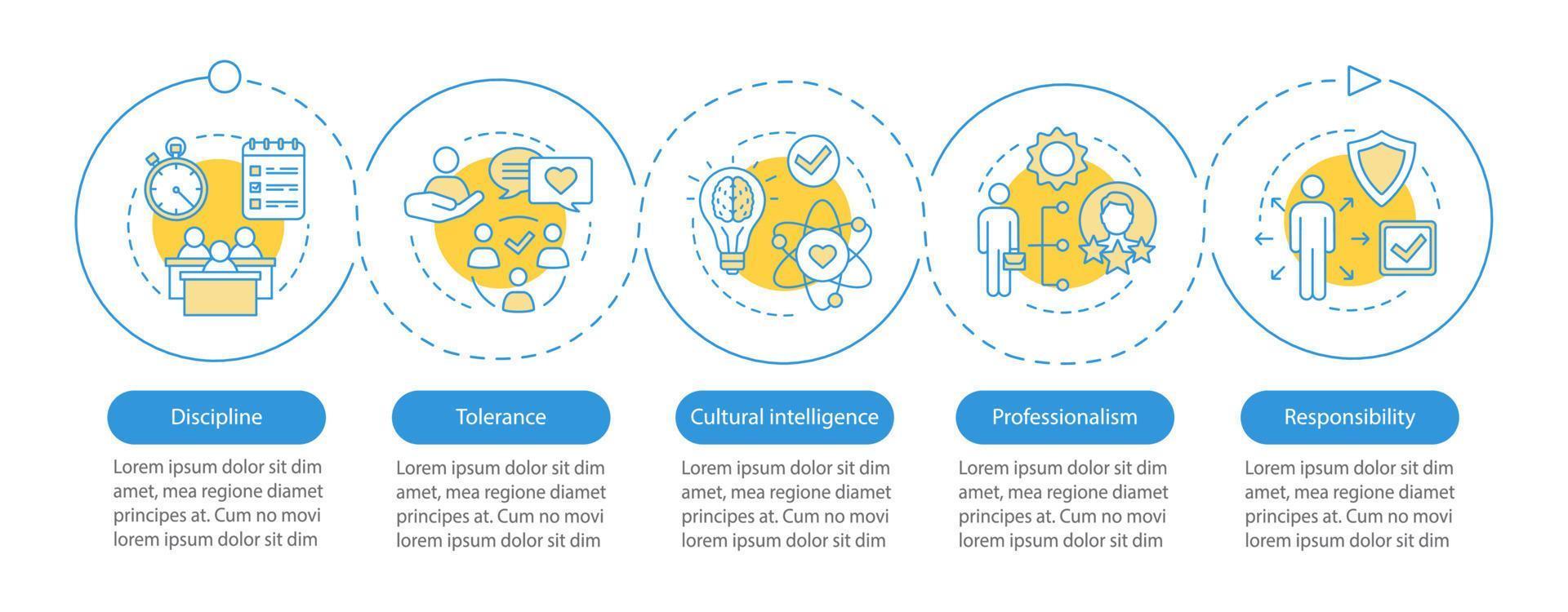 Discipline

Lorem ipsum dolor sit dim amet, mea regione diamet principes at. Cum no movi lorem ipsum dolor sit dim

Tolerance

Lorem ipsum dolor sit dim amet, mea regione diamet principes at. Cum no movi lorem ipsum dolor sit dim

Cultural intelligence

Lorem ipsum dolor sit dim amet, mea regione diamet principes at. Cum no movi lorem ipsum dolor sit dim

Professionalism

Lorem ipsum dolor sit dim amet, mea regione diamet principes at. Cum no movi lorem ipsum dolor sit dim

Responsibility

Lorem ipsum dolor sit dim amet, mea regione diamet principes at. Cum no movi lorem ipsum dolor sit dim