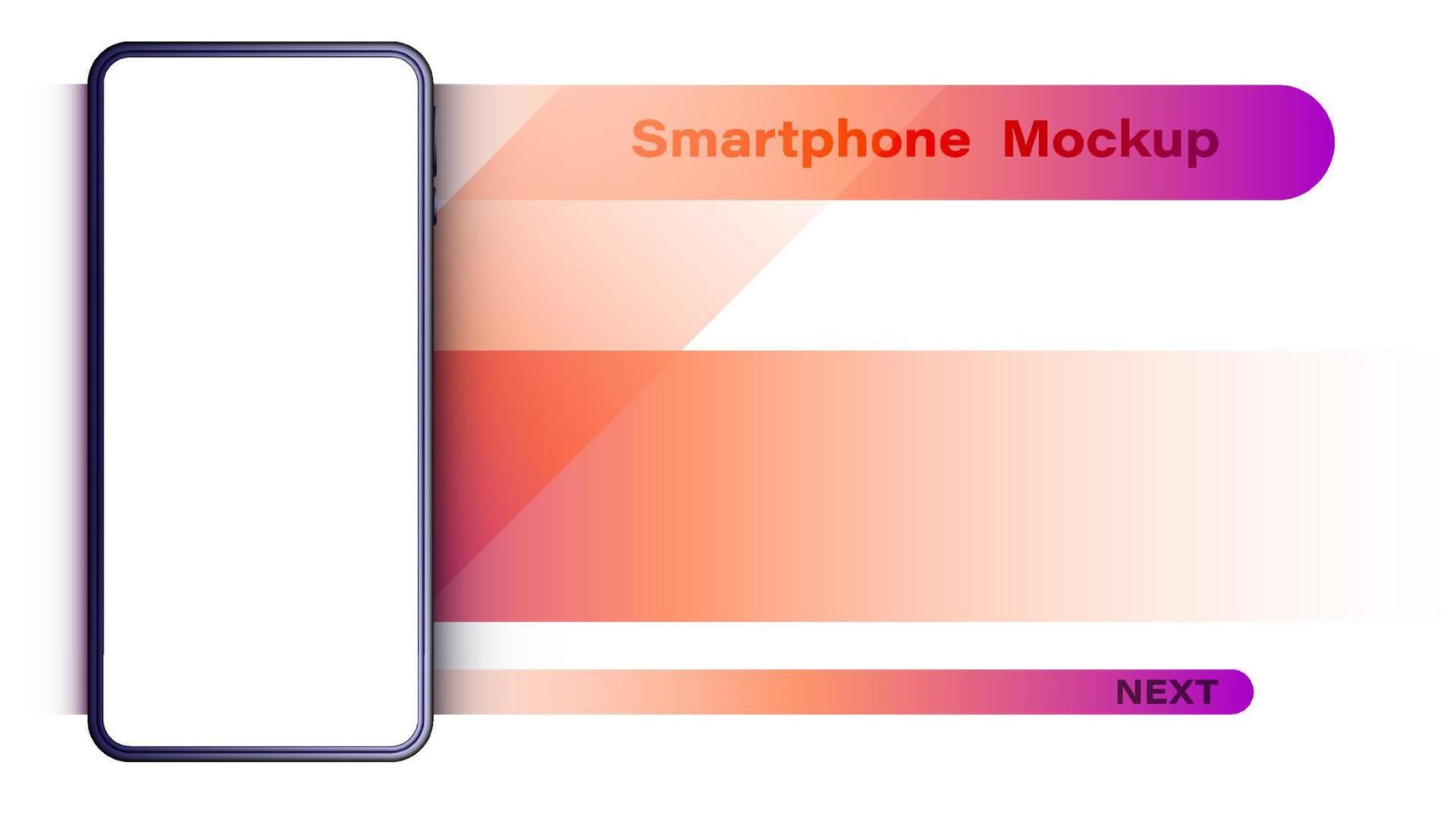 Smartphone Mockup

NEXT