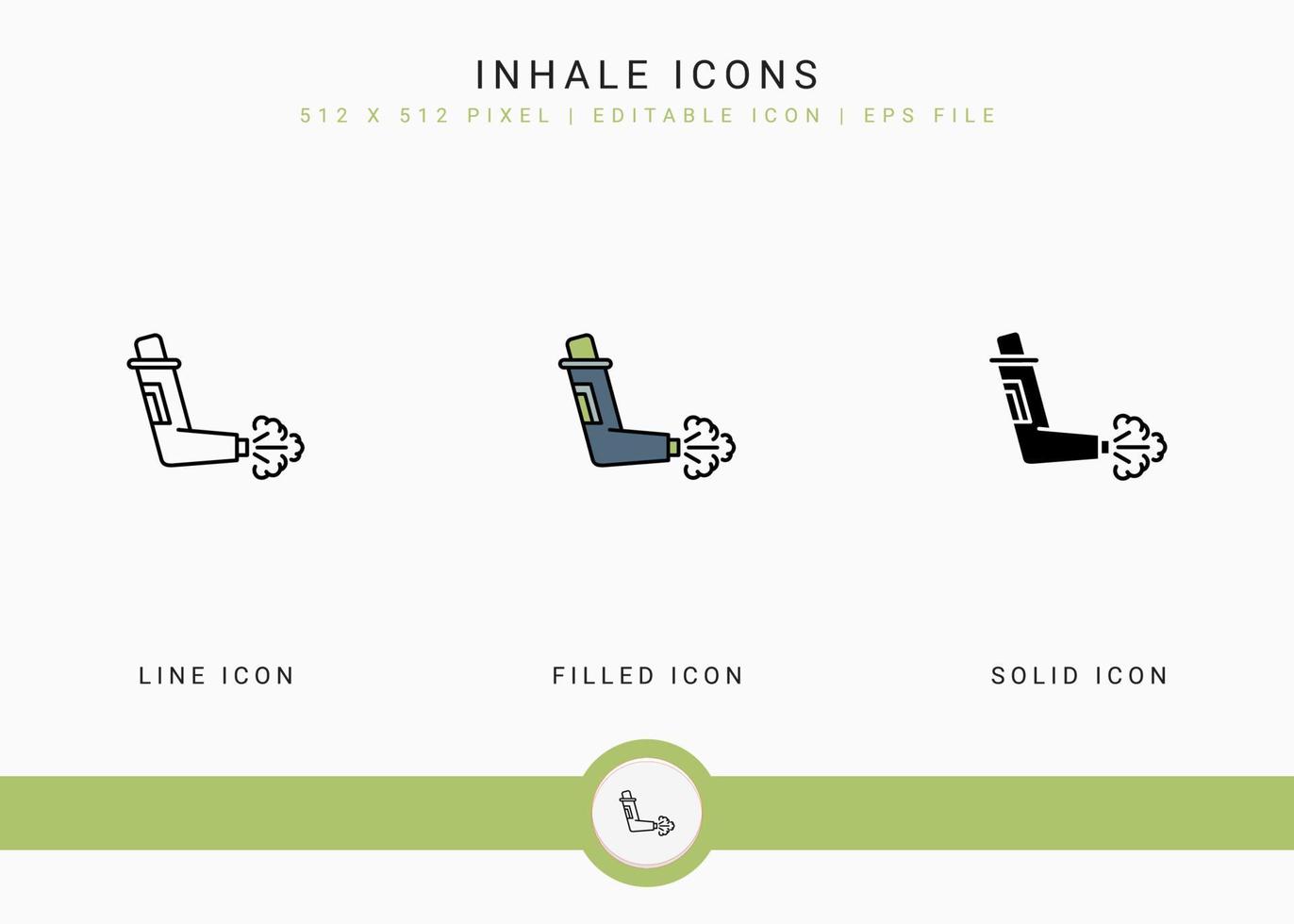 INHALE ICONS
512 X 512 PIXEL | EDITABLE ICON | EPS FILE

LINE ICON

FILLED ICON

SOLID ICON