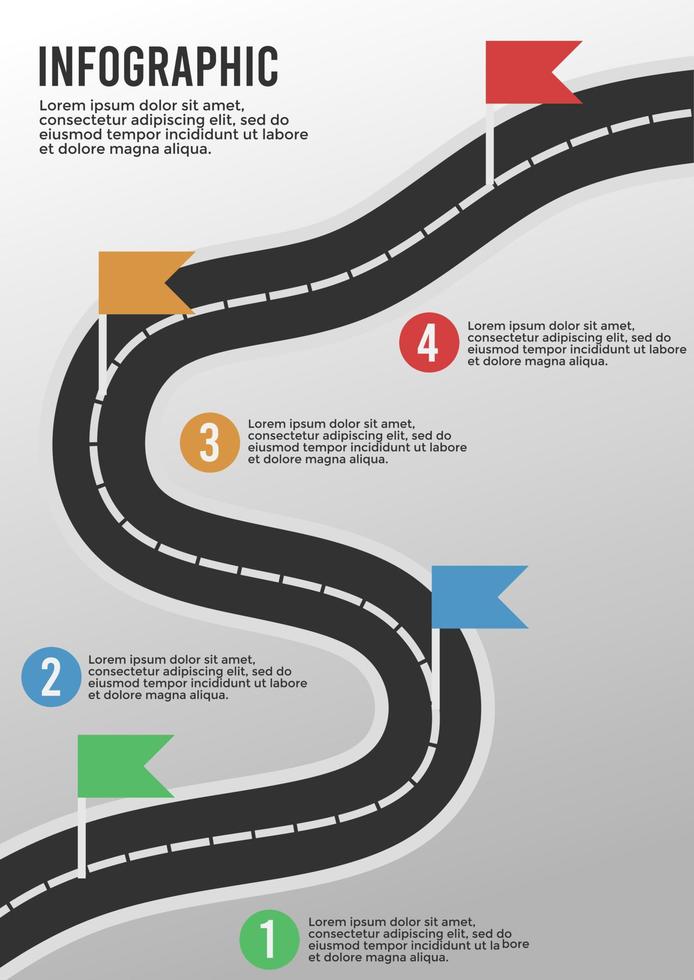 INFOGRAPHIC

Lorem ipsum dolor sit amet, consectetur adipiscing elit, sed do eiusmod tempor incididunt ut labore et dolore magna aliqua.

4

Lorem ipsum dolor sit amet, consectetur adipiscing elit, sed do eiusmod tempor incididunt ut labore et dolore magna aliqua.

3

Lorem ipsum dolor sit amet, consectetur adipiscing elit, sed do eiusmod tempor incididunt ut labore et dolore magna aliqua.

2

Lorem ipsum dolor sit amet, consectetur adipiscing elit, sed do eiusmod tempor incididunt ut labore et dolore magna aliqua.

1

Lorem ipsum dolor sit amet, consectetur adipiscing elit, sed do eiusmod tempor incididunt ut labore et dolore magna aliqua.