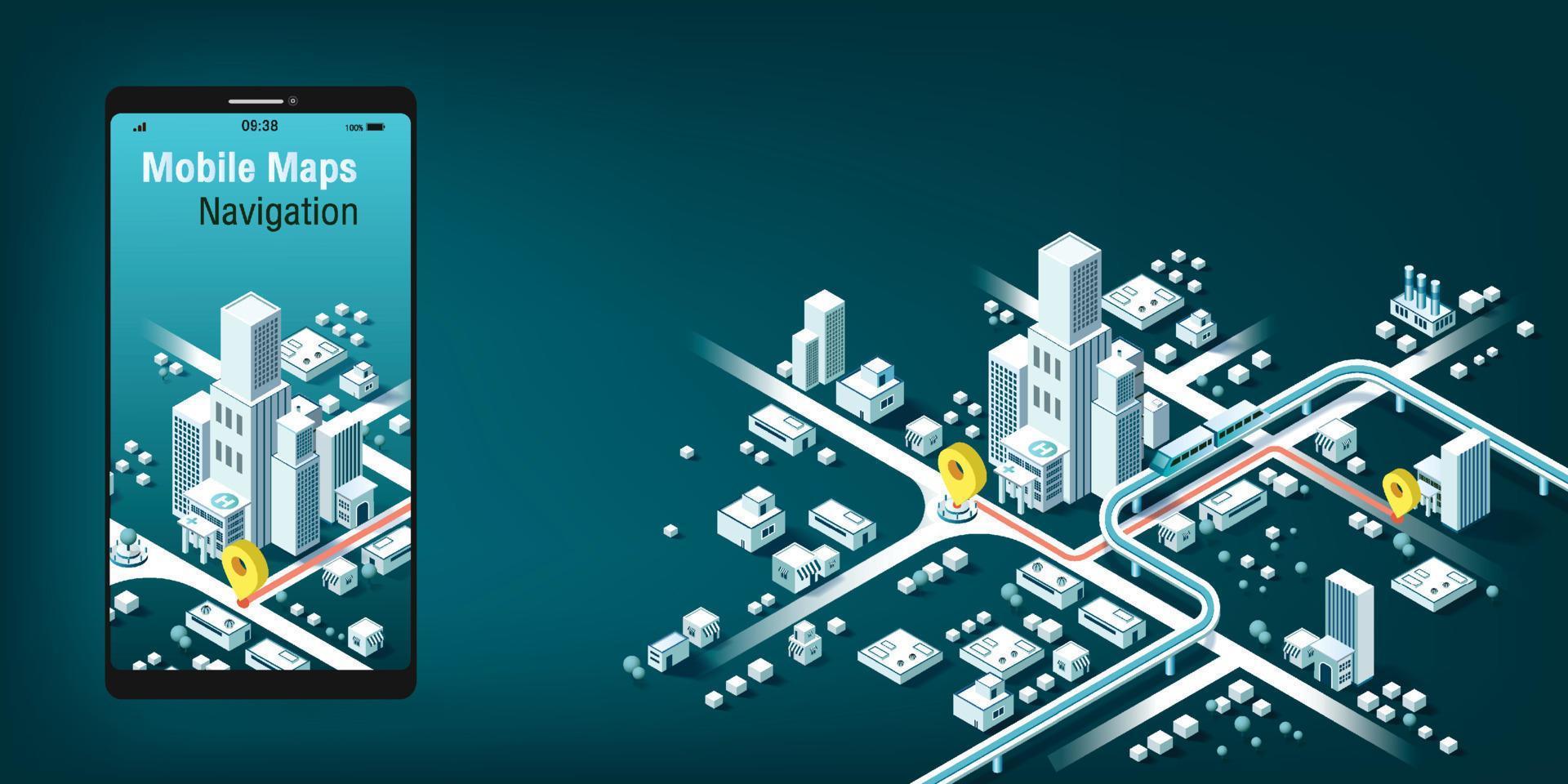 09:38
100%

Mobile Maps
Navigation

H

H